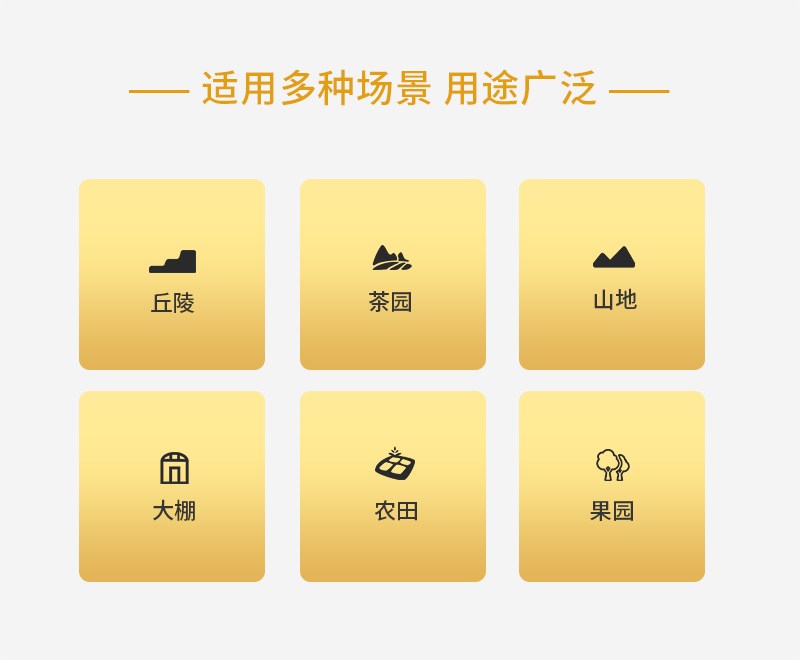 —— 适用多种场景 用途广泛 ——

丘陵

茶园

山地

大棚

农田

果园