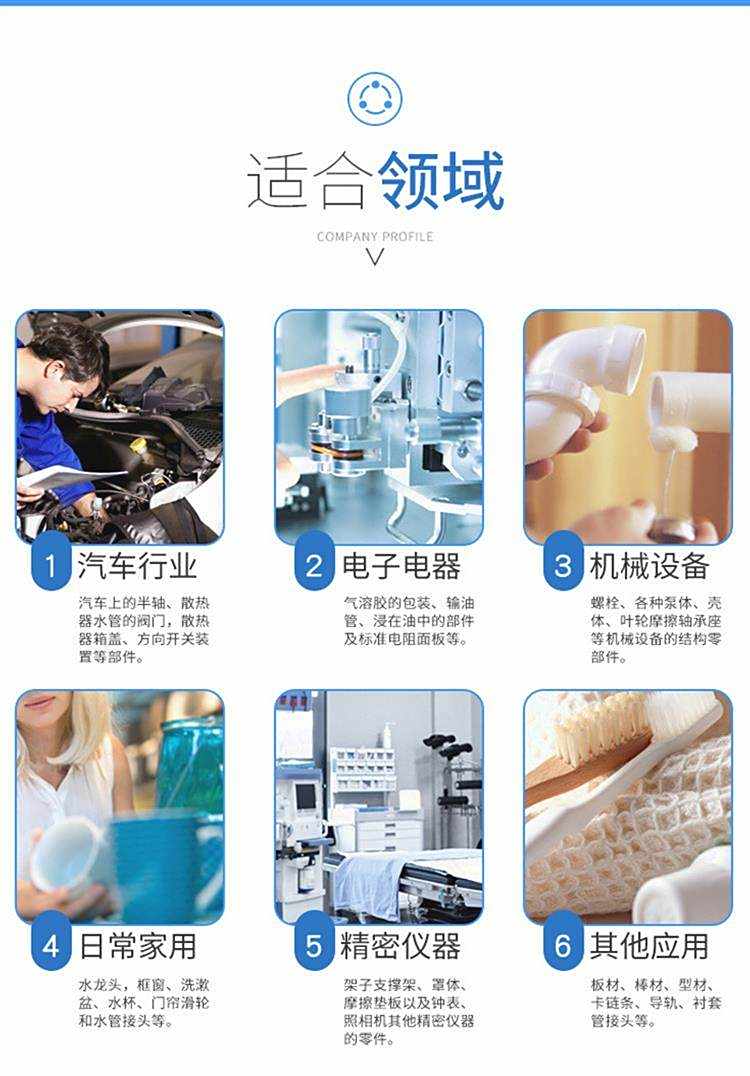 适合领域

COMPANY PROFILE

1 汽车行业

汽车上的半轴、散热器水管的阀门，散热器箱盖、方向开关装置等部件。

2 电子电器

气溶胶的包装、输油管、浸在油中的部件及标准电阻面板等。

3 机械设备

螺栓、各种泵体、壳体、叶轮摩擦轴承座等机械设备的结构零部件。

4 日常家用

水龙头，框窗、洗漱盆、水杯、门帘滑轮和水管接头等。

5 精密仪器

架子支撑架、罩体、摩擦垫板以及钟表、照相机其他精密仪器的零件。

6 其他应用

板材、棒材、型材、卡链条、导轨、衬套管接头等。