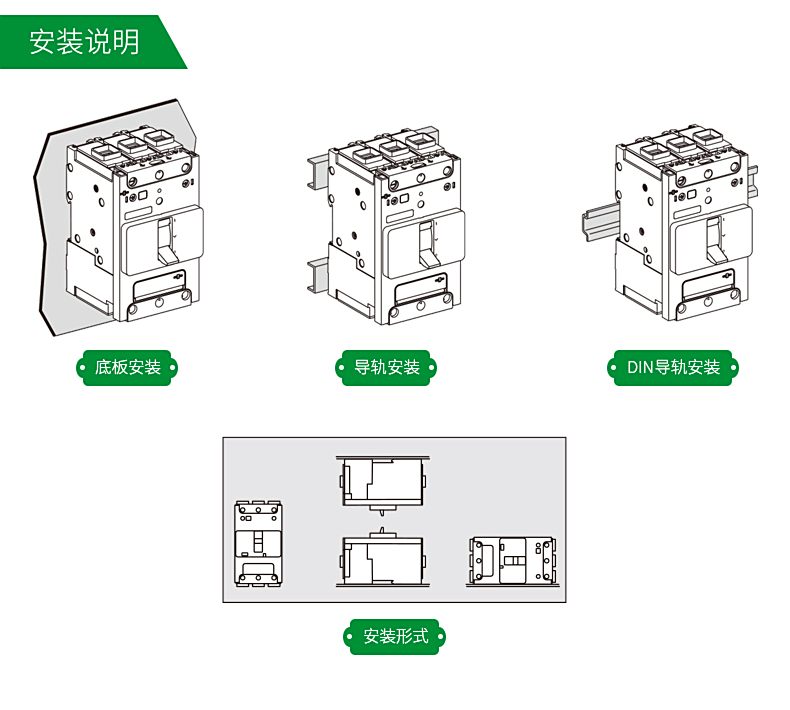 安装说明

底板安装

导轨安装

DIN导轨安装

安装形式