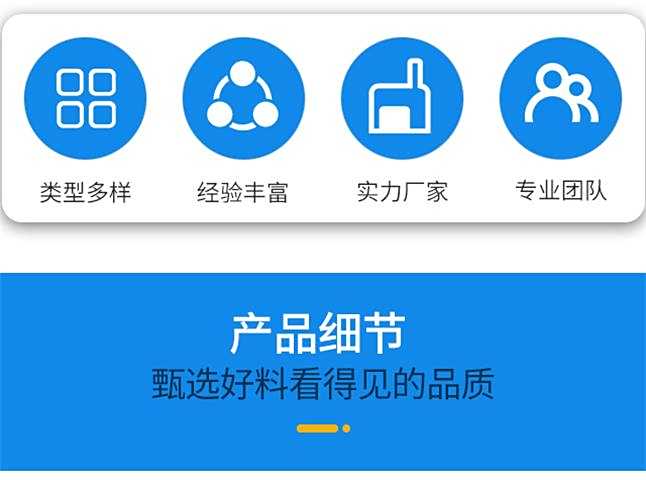 类型多样 经验丰富 实力厂家 专业团队

产品细节

甄选好料看得见的品质