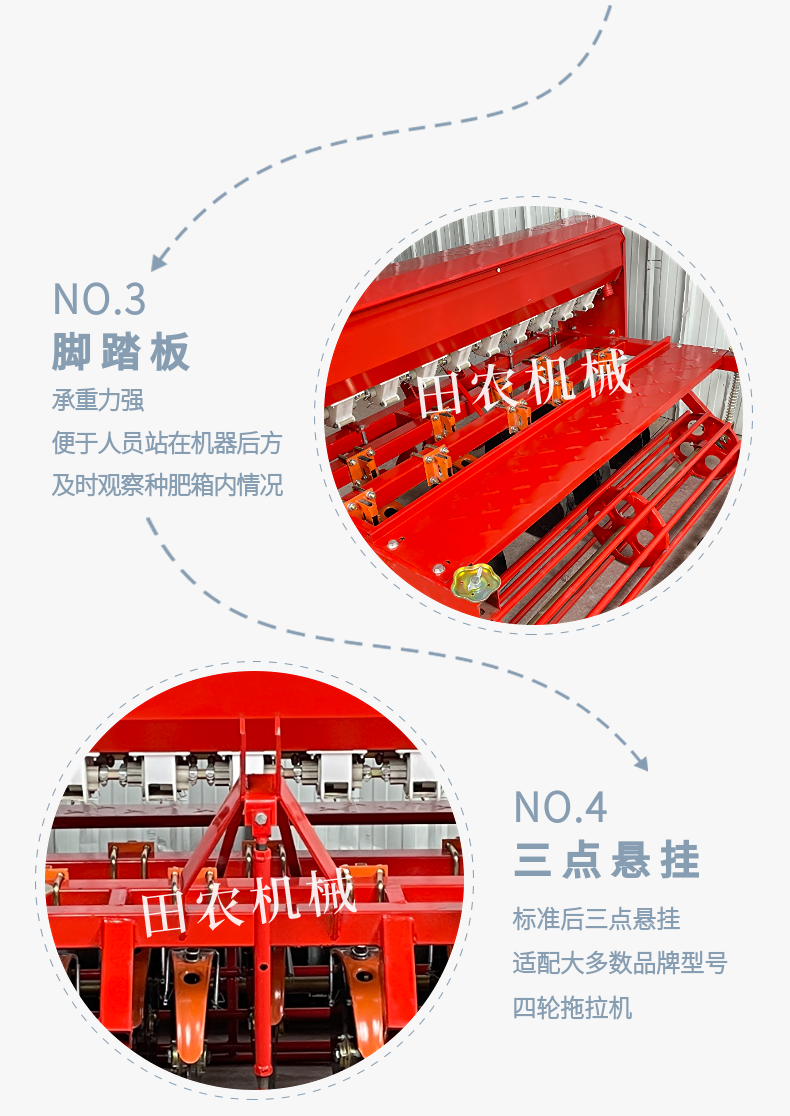 NO.3
脚踏板
承重力强
便于人员站在机器后方
及时观察种肥箱内情况

田农机械

田农机械

NO.4
三点悬挂
标准后三点悬挂
适配大多数品牌型号
四轮拖拉机