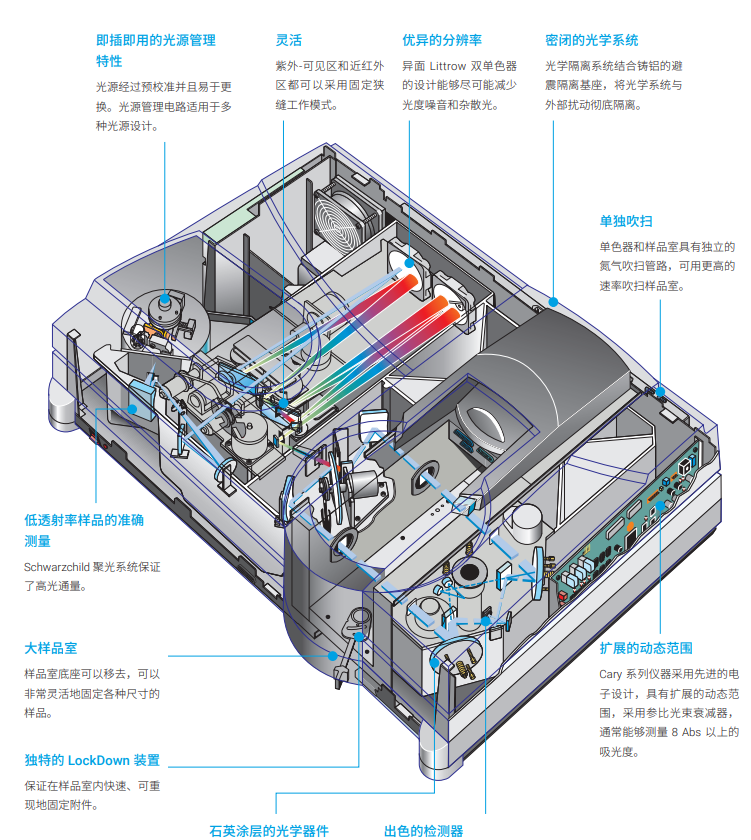 即插即用的光源管理特性

光源经过预校准并且易于更换。光源管理电路适用于多种光源设计。

灵活

紫外-可见区和近红外区都可以采用固定狭缝工作模式。

优异的分辨率

异面 Littrow 双单色器的设计能够尽可能减少光度噪音和杂散光。

密闭的光学系统

光学隔离系统结合铸铝的避震隔离基座，将光学系统与外部扰动彻底隔离。

单独吹扫

单色器和样品室具有独立的氮气吹扫管路，可用更高的速率吹扫样品室。

低透射率样品的准确测量

Schwarzchild 聚光系统保证了高光通量。

大样品室

样品室底座可以移去，可以非常灵活地固定各种尺寸的样品。

独特的 LockDown 装置

保证在样品室内快速、可重现地固定附件。

扩展的动态范围

Cary 系列仪器采用先进的电子设计，具有扩展的动态范围，采用参比光束衰减器，通常能够测量 8 Abs 以上的吸光度。

石英涂层的光学器件

出色的检测器