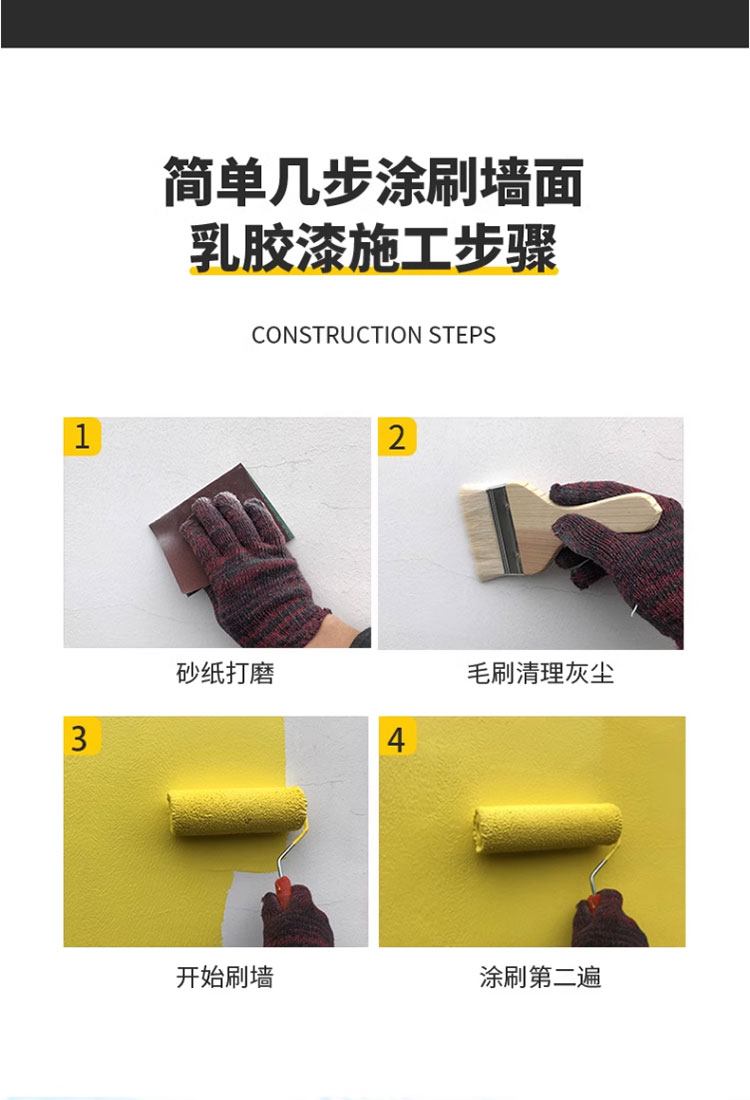 简单几步涂刷墙面
乳胶漆施工步骤

CONSTRUCTION STEPS

1

砂纸打磨

2

毛刷清理灰尘

3

开始刷墙

4

涂刷第二遍