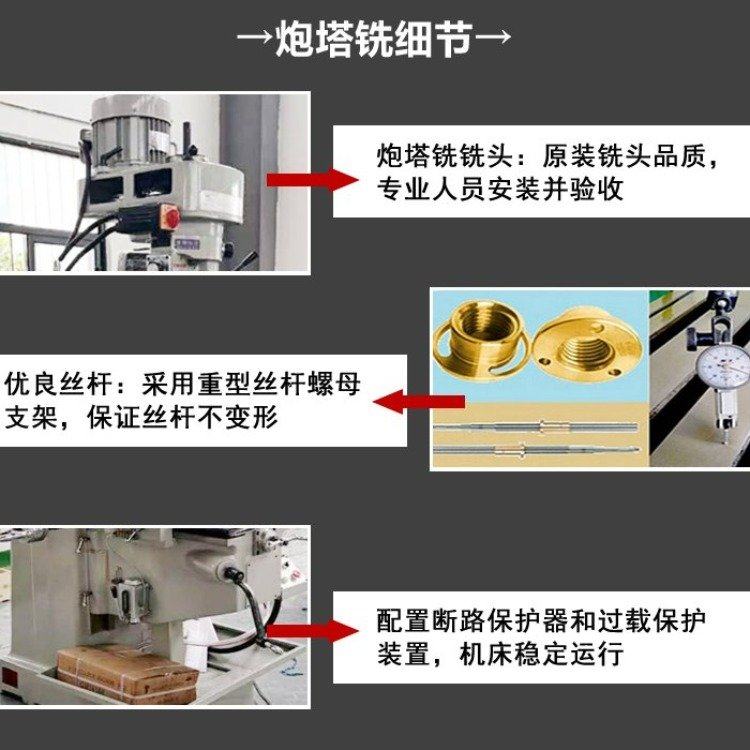 →炮塔铣细节→

炮塔铣铣头：原装铣头品质，专业人员安装并验收

优良丝杆：采用重型丝杆螺母支架，保证丝杆不变形

配置断路保护器和过载保护装置，机床稳定运行