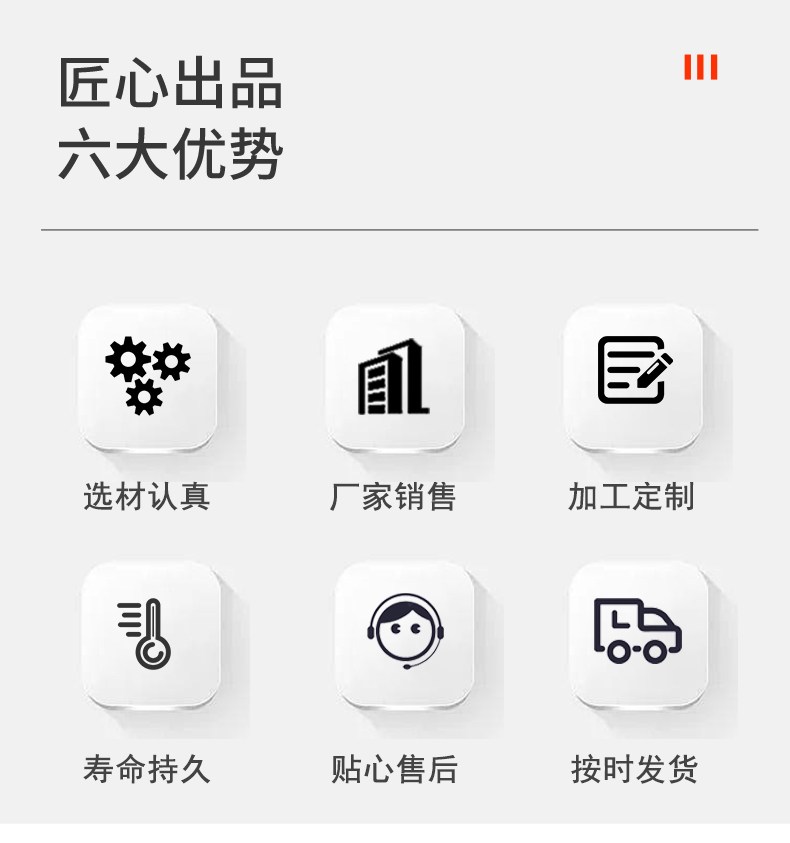 匠心出品
六大优势

选材认真 厂家销售 加工定制

寿命持久 贴心售后 按时发货