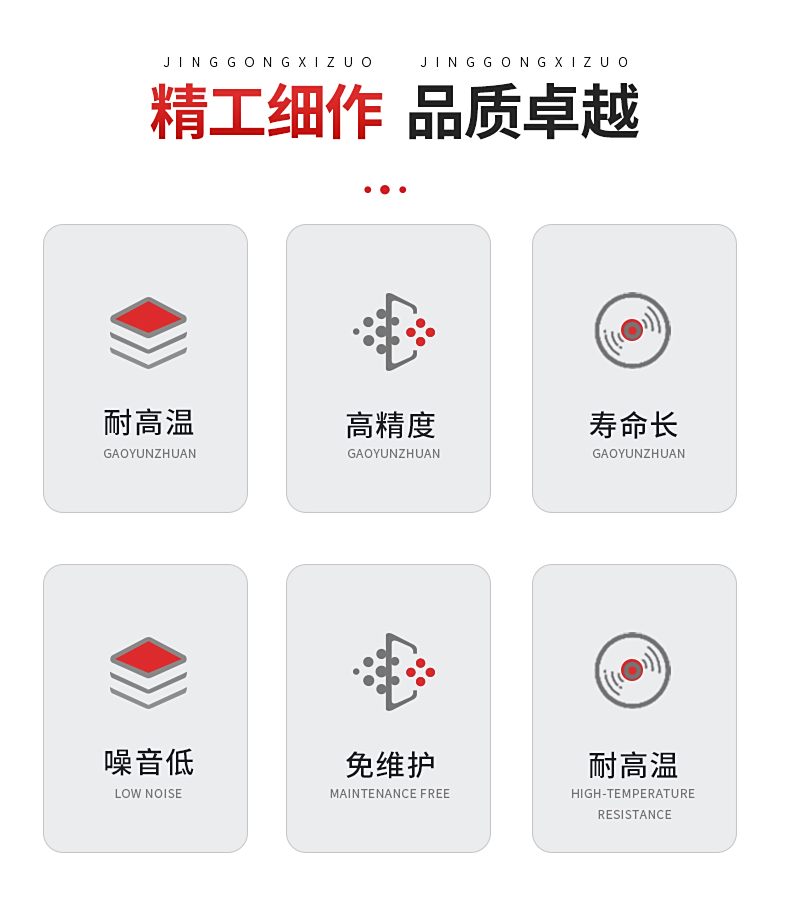 JINGGONGXIZUO JINGGONGXIZUO

精工细作 品质卓越

耐高温
GAOYUNZHUAN

高精度
GAOYUNZHUAN

寿命长
GAOYUNZHUAN

噪音低
LOW NOISE

免维护
MAINTENANCE FREE

耐高温
HIGH-TEMPERATURE RESISTANCE