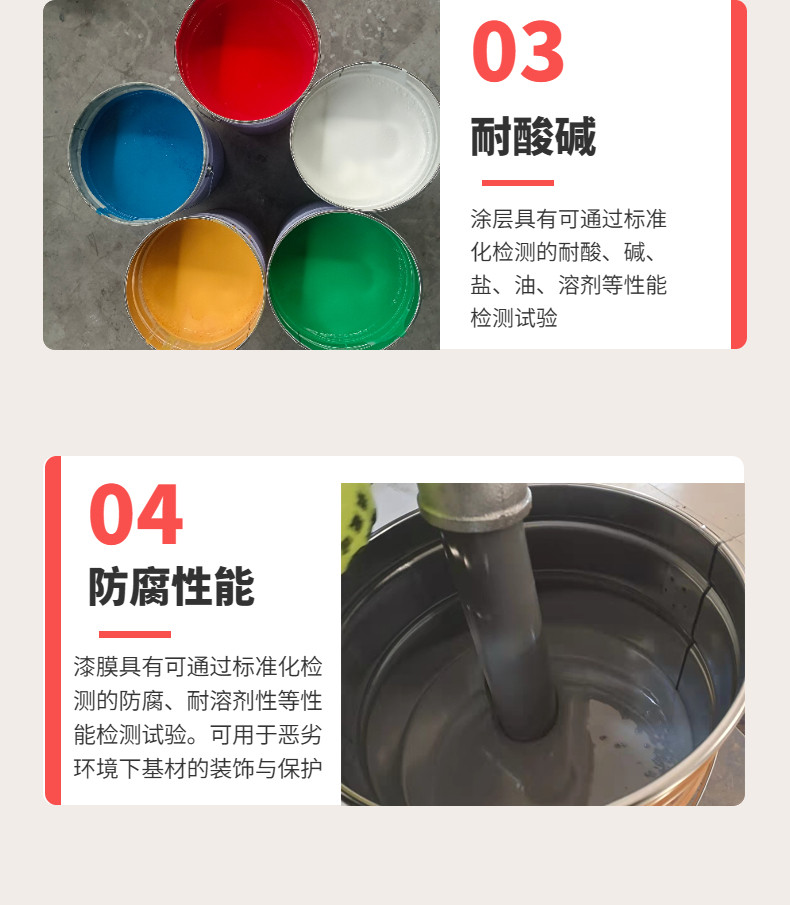 03

耐酸碱

涂层具有可通过标准化检测的耐酸、碱、盐、油、溶剂等性能检测试验

04

防腐性能

漆膜具有可通过标准化检测的防腐、耐溶剂性等性能检测试验。可用于恶劣环境下基材的装饰与保护