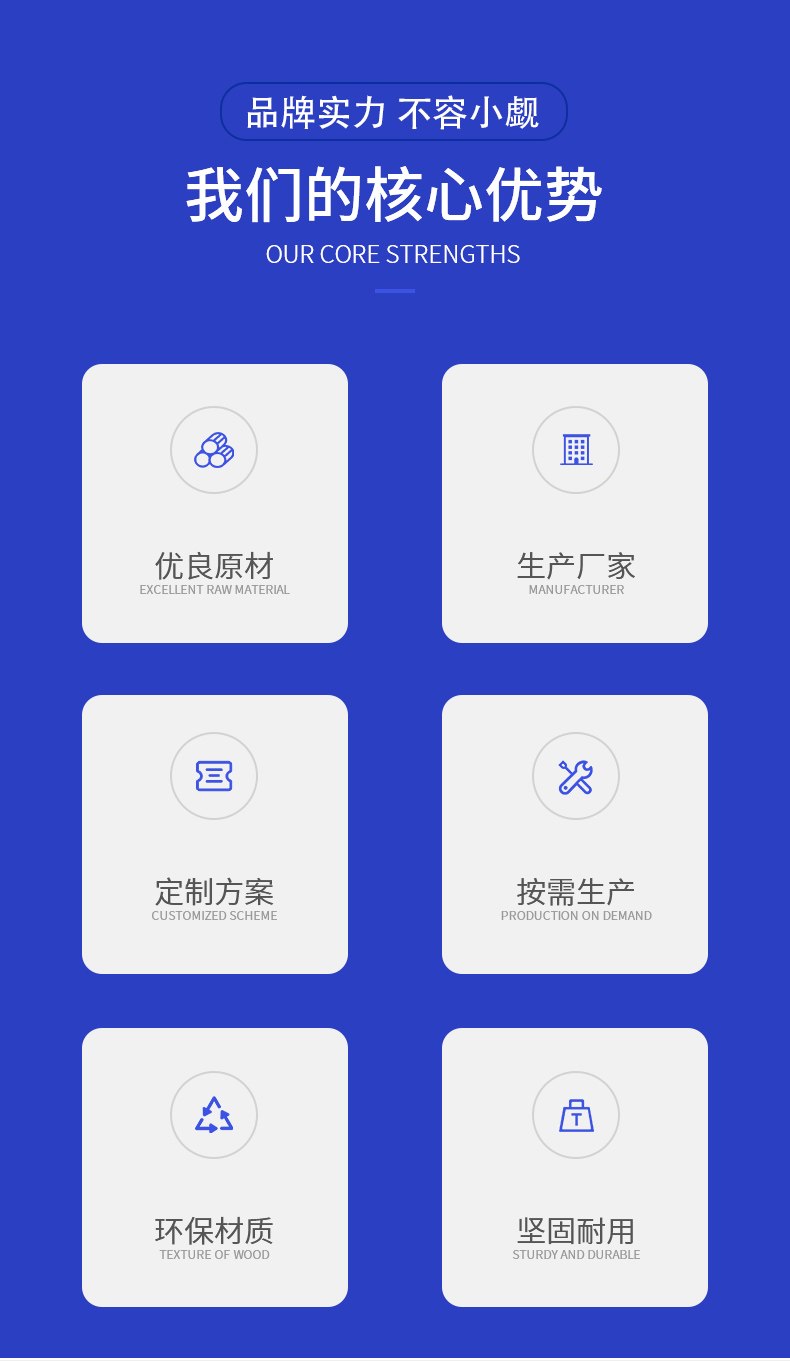 品牌实力 不容小觑

我们的核心优势

OUR CORE STRENGTHS

优良原材
EXCELLENT RAW MATERIAL

生产厂家
MANUFACTURER

定制方案
CUSTOMIZED SCHEME

按需生产
PRODUCTION ON DEMAND

环保材质
TEXTURE OF WOOD

坚固耐用
STURDY AND DURABLE