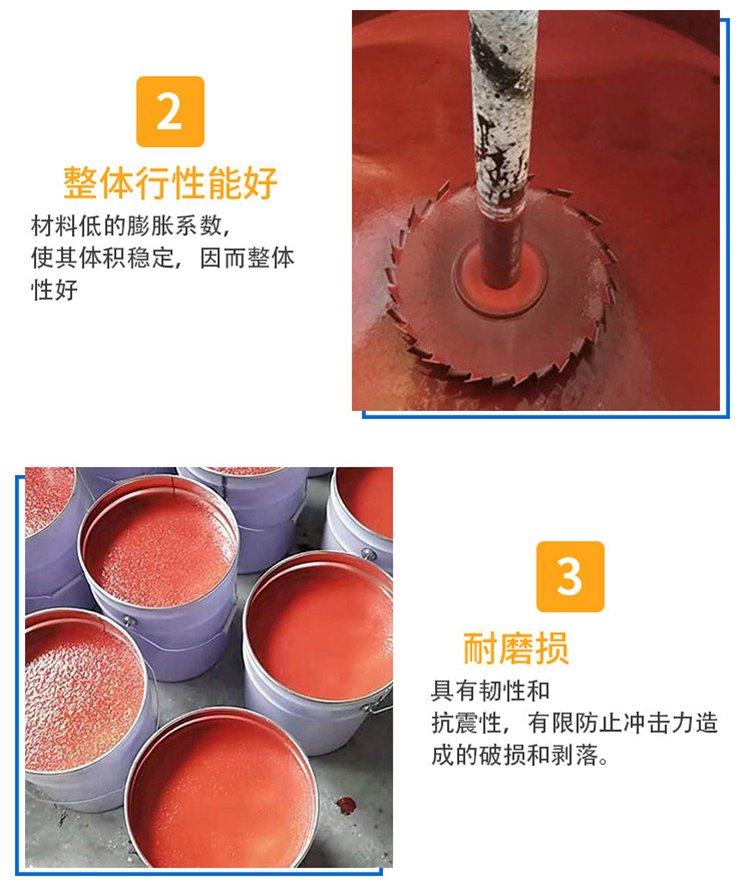 2

整体行性能好

材料低的膨胀系数，使其体积稳定，因而整体性好

3

耐磨损

具有韧性和抗震性，有限防止冲击力造成的破损和剥落。