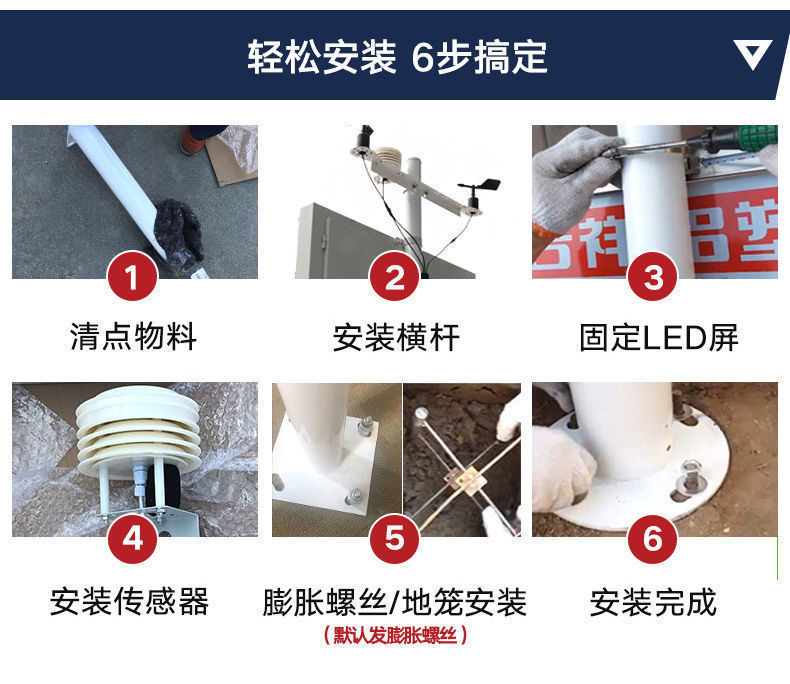 轻松安装 6步搞定

1
清点物料

2
安装横杆

3
固定LED屏

4
安装传感器

5
膨胀螺丝/地笼安装
（默认发膨胀螺丝）

6
安装完成