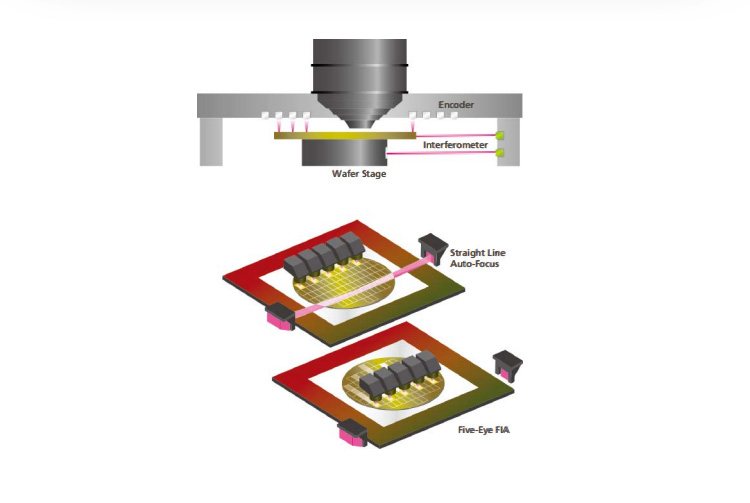 Encoder

Interferometer

Wafer Stage

Straight Line Auto-Focus

Five-Eye FIA