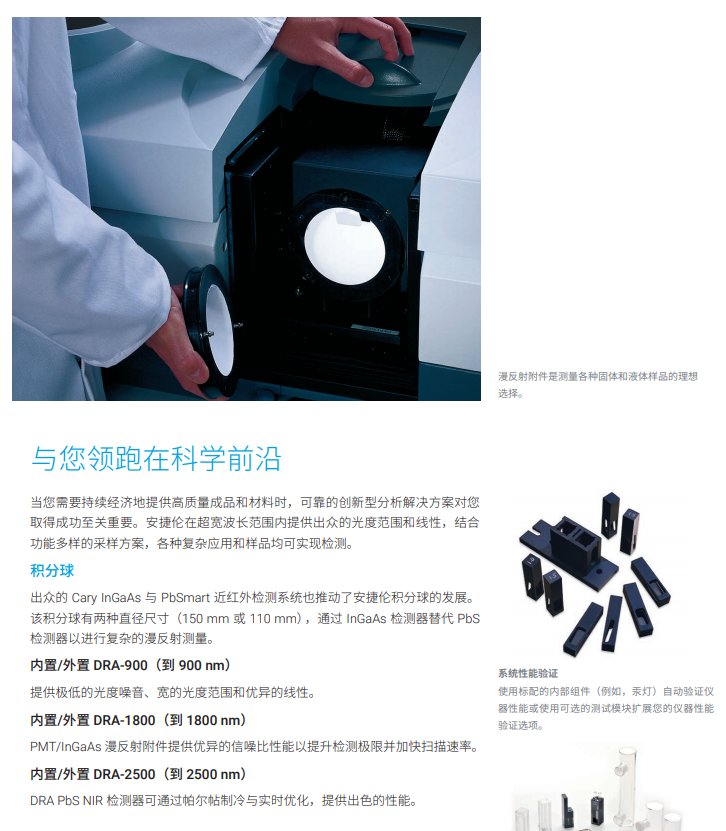 漫反射附件是测量各种固体和液体样品的理想选择。

与您领跑在科学前沿

当您需要持续经济地提供高质量成品和材料时，可靠的创新型分析解决方案对您取得成功至关重要。安捷伦在超宽波长范围内提供出众的光度范围和线性，结合功能多样的采样方案，各种复杂应用和样品均可实现检测。

积分球

出众的 Cary InGaAs 与 PbSmart 近红外检测系统也推动了安捷伦积分球的发展。该积分球有两种直径尺寸（150 mm 或 110 mm），通过 InGaAs 检测器替代 PbS 检测器以进行复杂的漫反射测量。

内置/外置 DRA-900（到 900 nm）

提供极低的光度噪音、宽的光度范围和优异的线性。

内置/外置 DRA-1800（到 1800 nm）

PMT/InGaAs 漫反射附件提供优异的信噪比性能以提升检测极限并加快扫描速率。

内置/外置 DRA-2500（到 2500 nm）

DRA PbS NIR 检测器可通过帕尔帖制冷与实时优化，提供出色的性能。

系统性能验证

使用标配的内部组件（例如，汞灯）自动验证仪器性能或使用可选的测试模块扩展您的仪器性能验证选项。