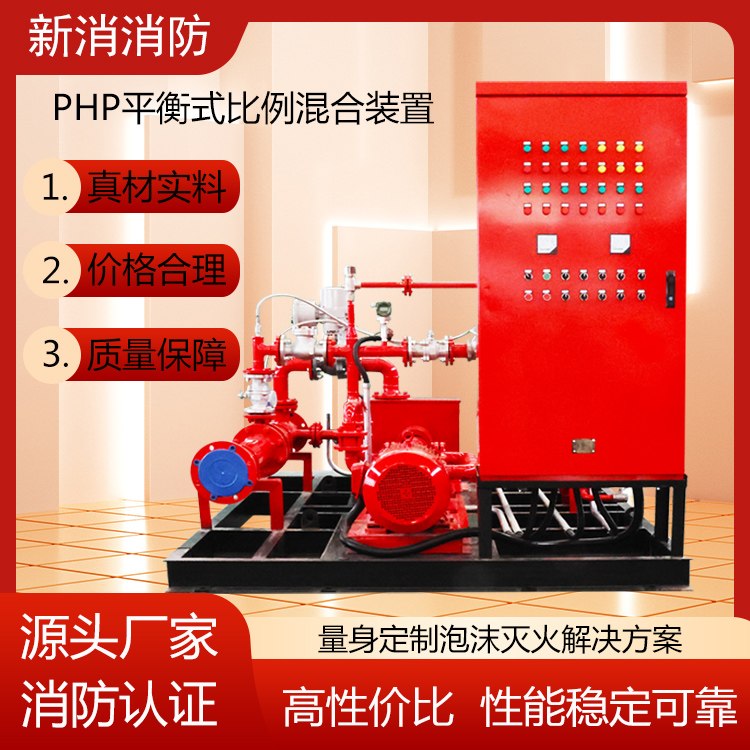 新消消防

PHP平衡式比例混合装置

1. 真材实料

2. 价格合理

3. 质量保障

源头厂家

消防认证

量身定制泡沫灭火解决方案

高性价比 性能稳定可靠