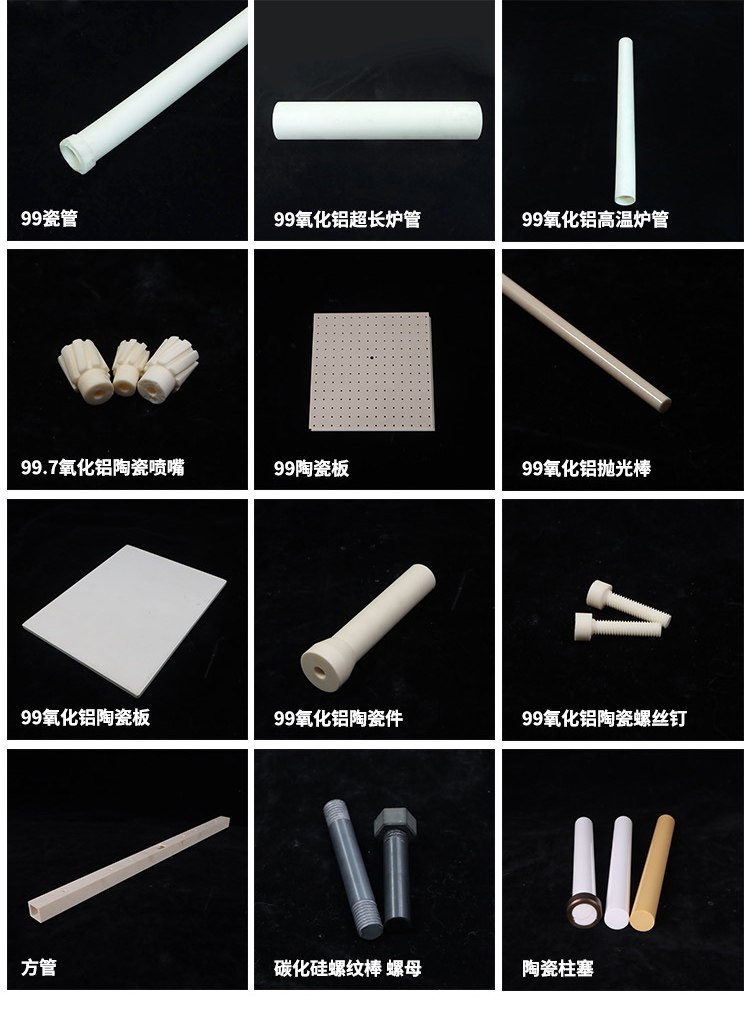 99瓷管

99氧化铝超长炉管

99氧化铝高温炉管

99.7氧化铝陶瓷喷嘴

99陶瓷板

99氧化铝抛光棒

99氧化铝陶瓷板

99氧化铝陶瓷件

99氧化铝陶瓷螺丝钉

方管

碳化硅螺纹棒 螺母

陶瓷柱塞