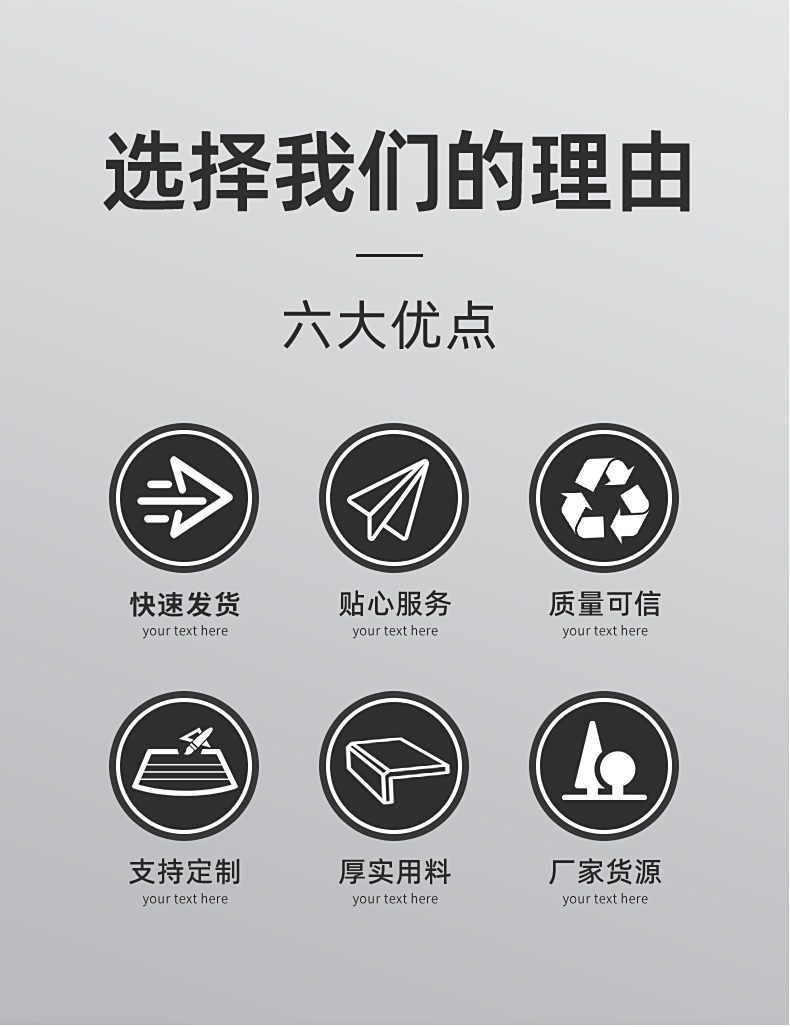 选择我们的理由

六大优点

快速发货
your text here

贴心服务
your text here

质量可信
your text here

支持定制
your text here

厚实用料
your text here

厂家货源
your text here