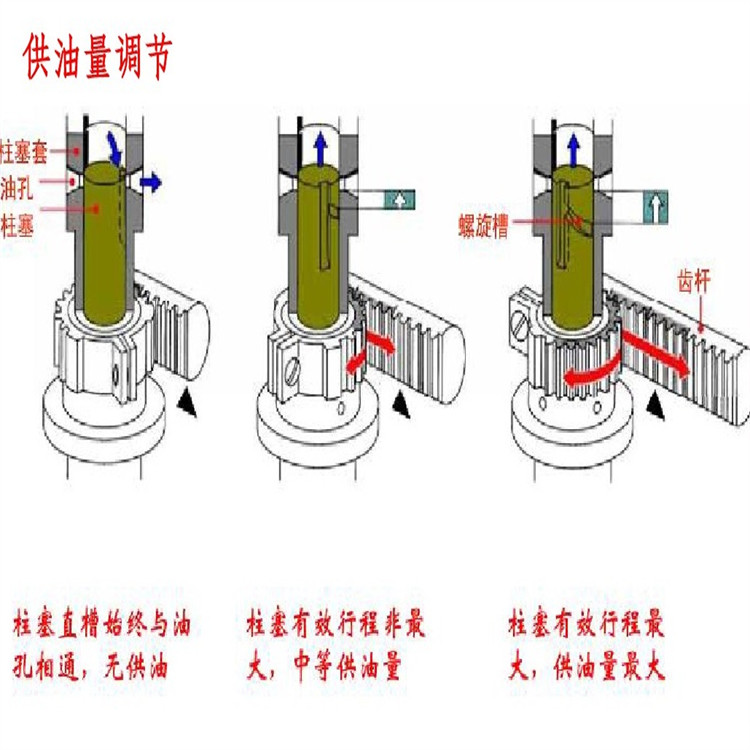 供油量调节

柱塞套
油孔
柱塞

螺旋槽

齿杆

柱塞直槽始终与油孔相通，无供油

柱塞有效行程非最大，中等供油量

柱塞有效行程最大，供油量最大