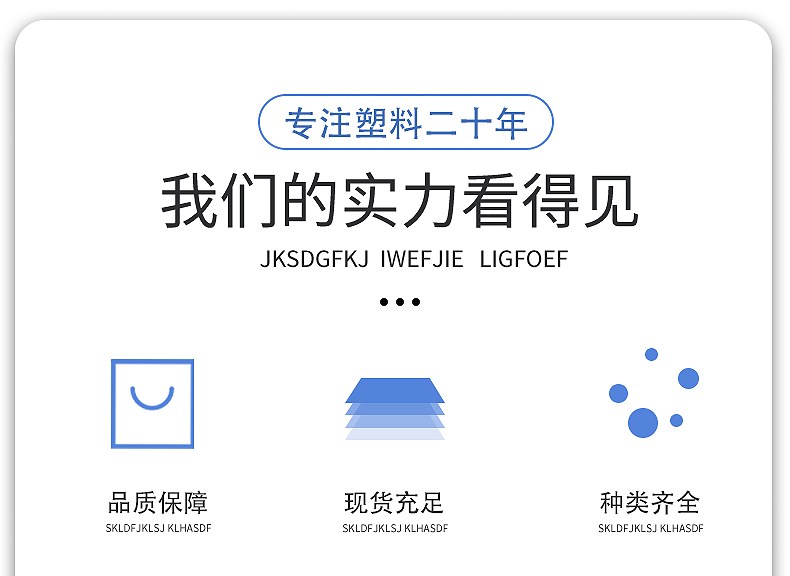 专注塑料二十年

我们的实力看得见

JKSDGFKJ IWEFJIE LIGFOEF

品质保障
SKLDFJKLSJ KLHASDF

现货充足
SKLDFJKLSJ KLHASDF

种类齐全
SKLDFJKLSJ KLHASDF