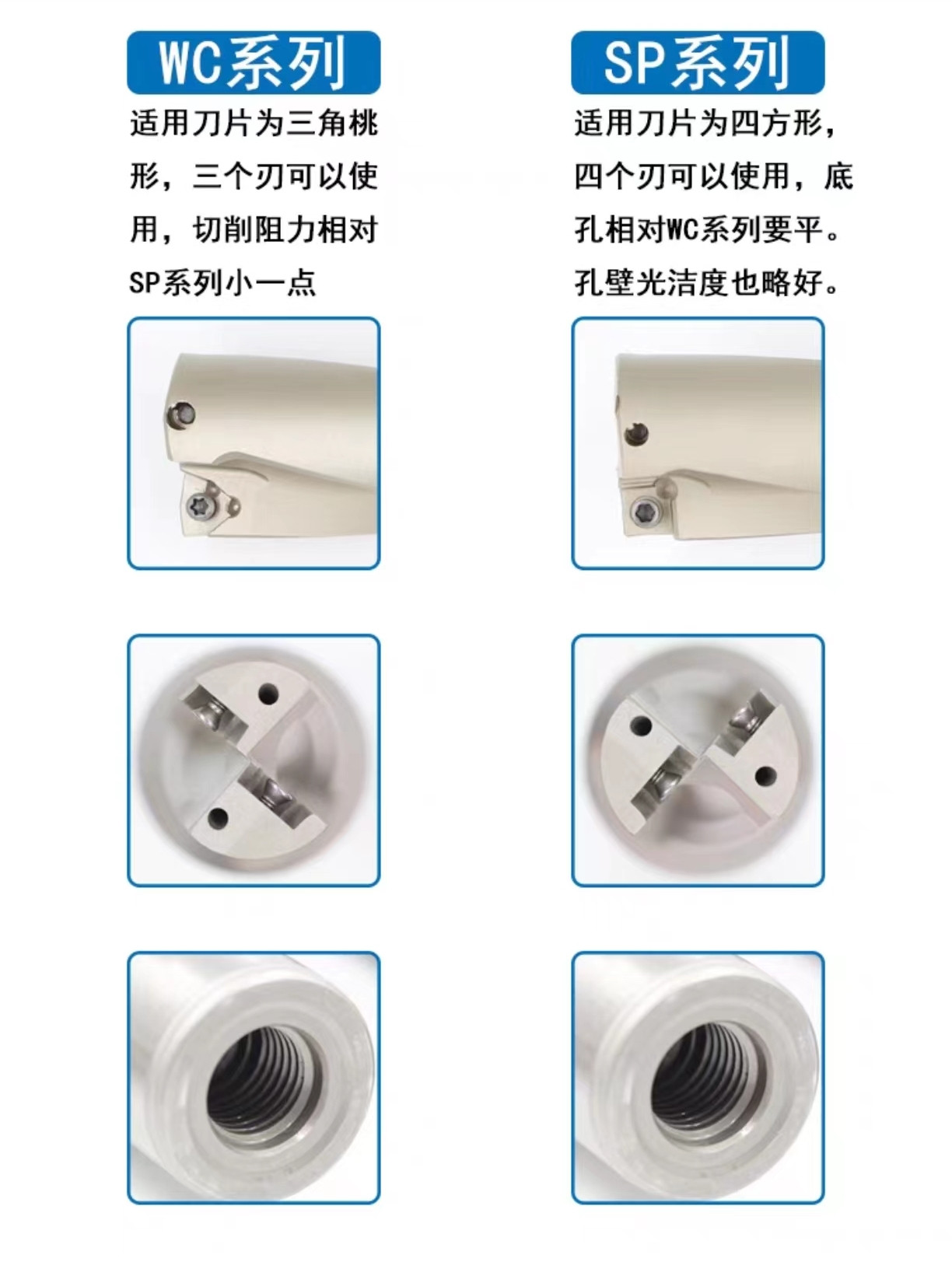 WC系列

适用刀片为三角桃形，三个刃可以使用，切削阻力相对SP系列小一点

SP系列

适用刀片为四方形，四个刃可以使用，底孔相对WC系列要平。孔壁光洁度也略好。