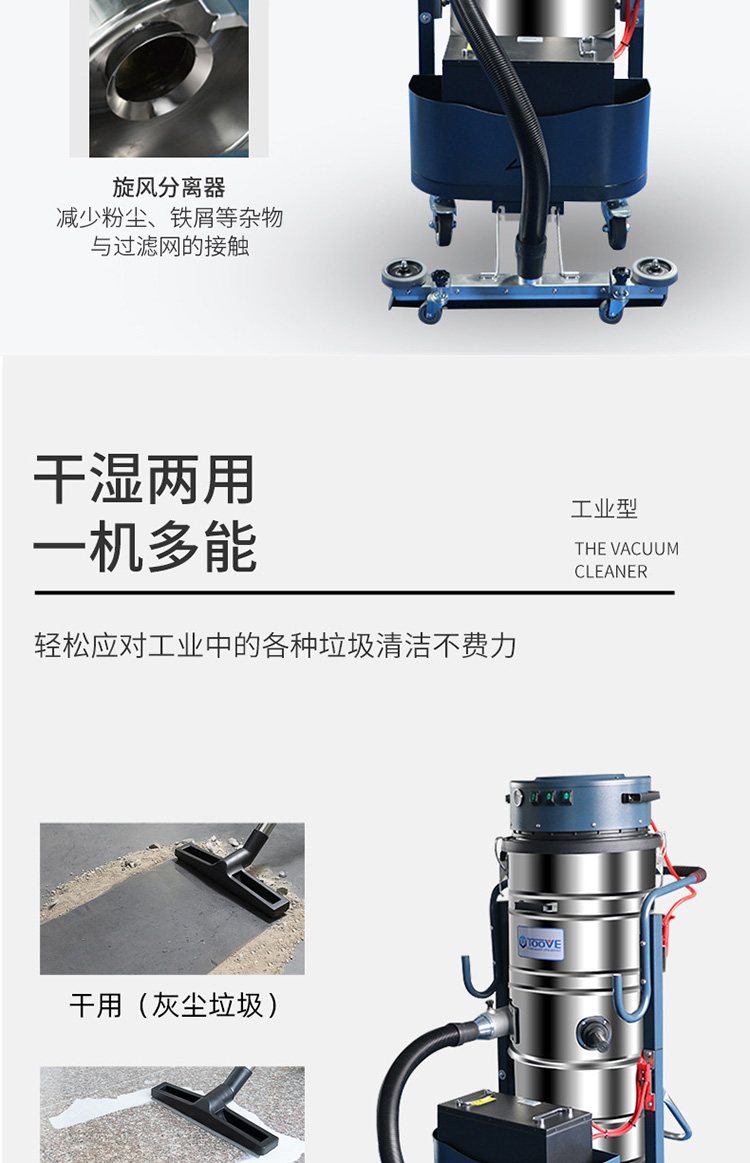 旋风分离器
减少粉尘、铁屑等杂物与过滤网的接触

干湿两用
一机多能

工业型
THE VACUUM CLEANER

轻松应对工业中的各种垃圾清洁不费力

干用（灰尘垃圾）

TOOVE