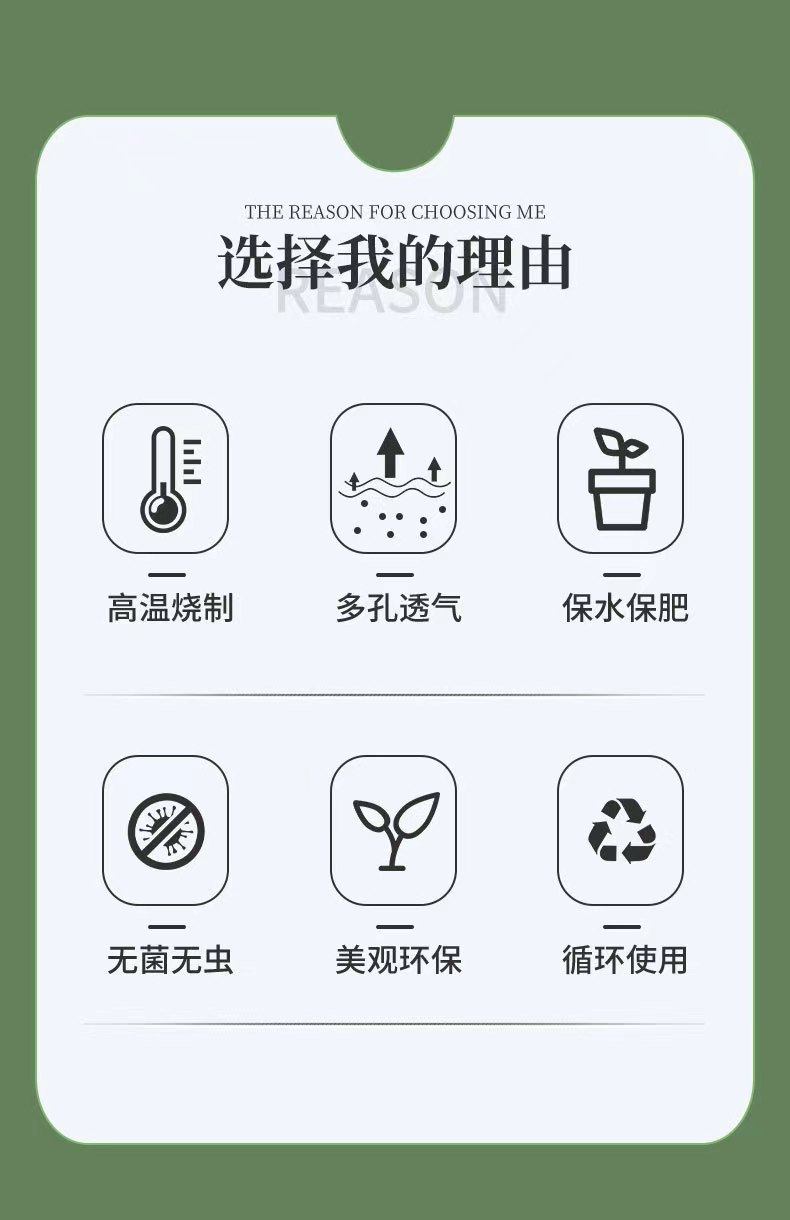 THE REASON FOR CHOOSING ME

选择我的理由

REASON

高温烧制

多孔透气

保水保肥

无菌无虫

美观环保

循环使用