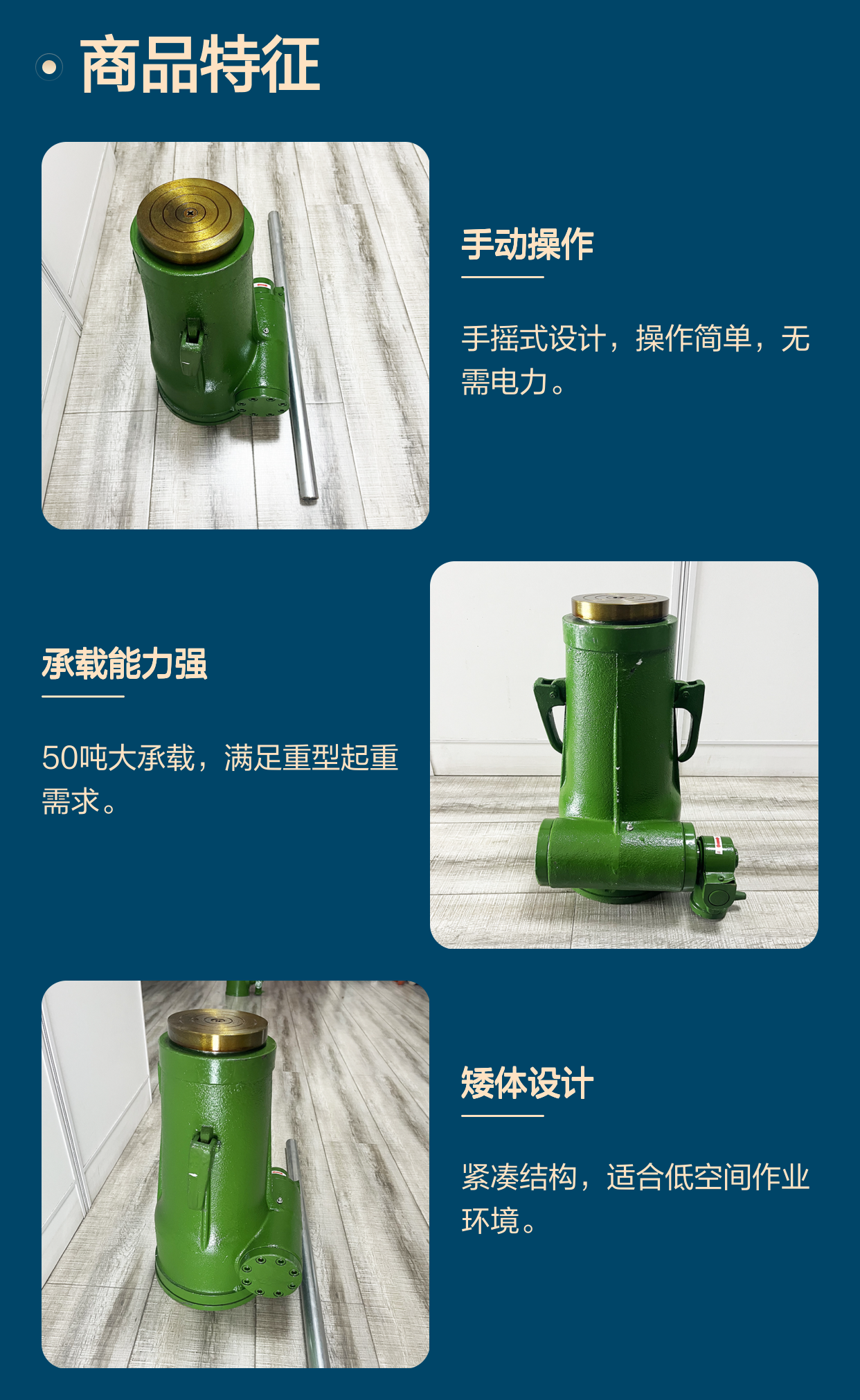 商品特征

手动操作

手摇式设计，操作简单，无需电力。

承载能力强

50吨大承载，满足重型起重需求。

矮体设计

紧凑结构，适合低空间作业环境。