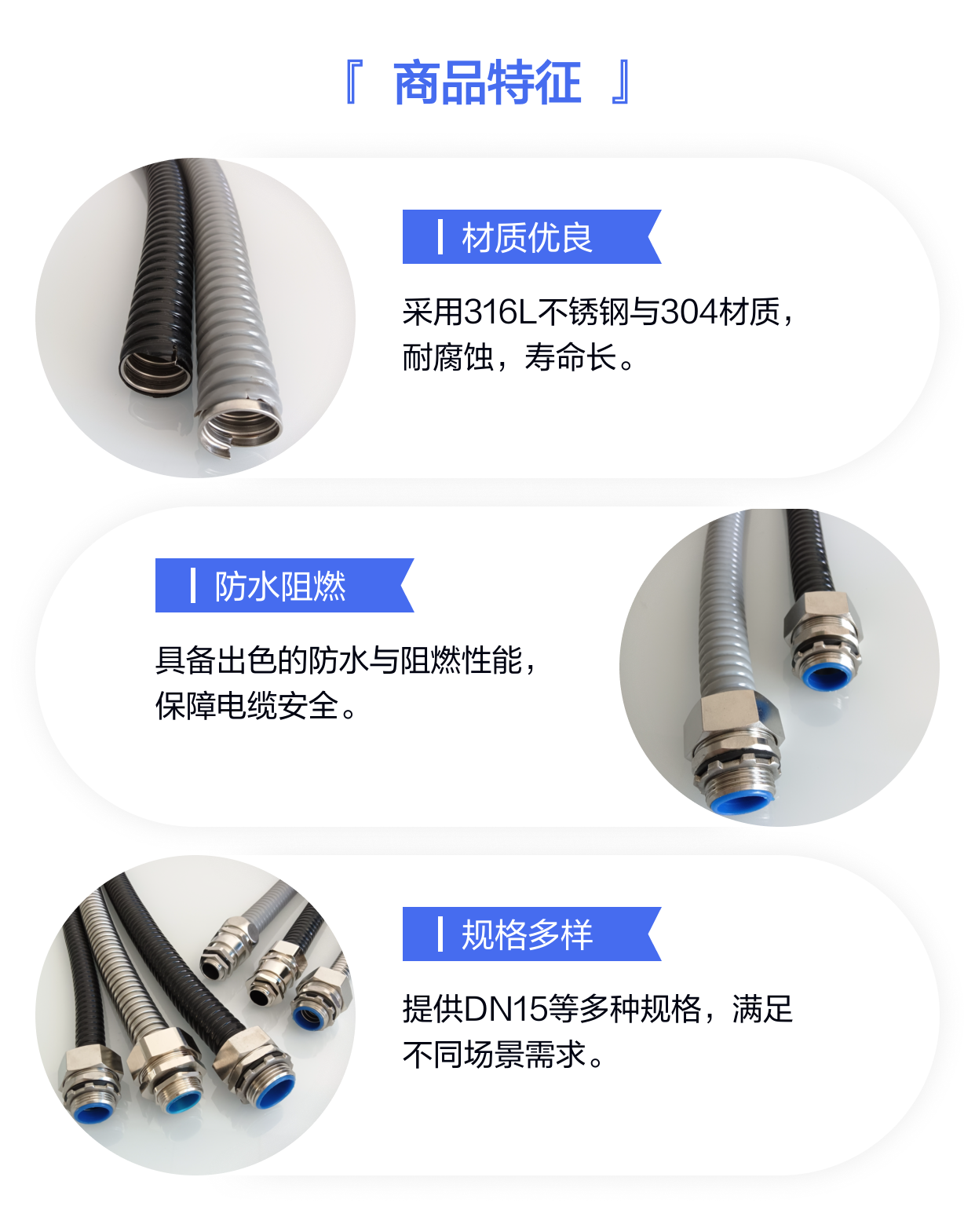 『 商品特征 』

材质优良

采用316L不锈钢与304材质，耐腐蚀，寿命长。

防水阻燃

具备出色的防水与阻燃性能，保障电缆安全。

规格多样

提供DN15等多种规格，满足不同场景需求。