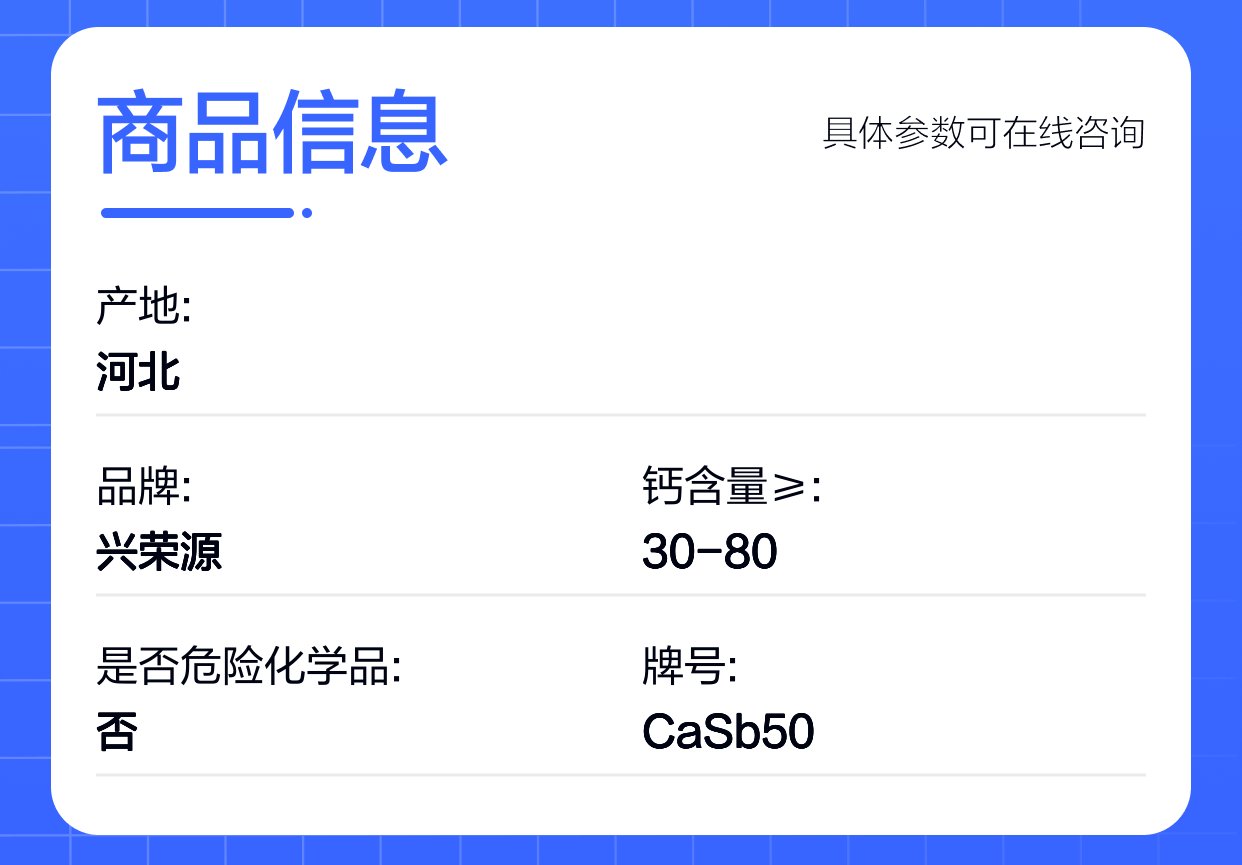 商品信息

具体参数可在线咨询

产地:
河北

品牌:
兴荣源

钙含量≥:
30-80

是否危险化学品:
否

牌号:
CaSb50