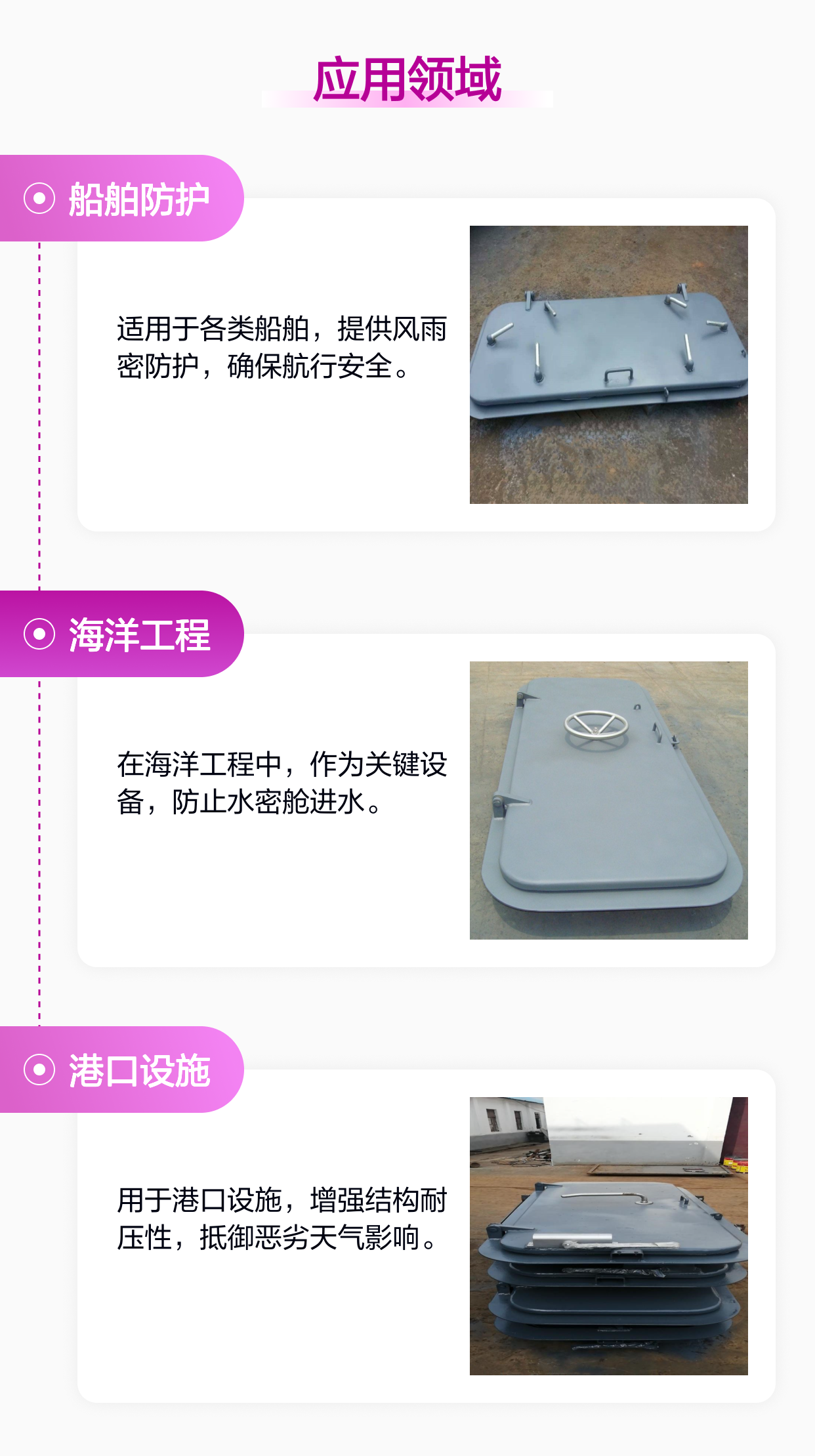 应用领域

船舶防护

适用于各类船舶，提供风雨密防护，确保航行安全。

海洋工程

在海洋工程中，作为关键设备，防止水密舱进水。

港口设施

用于港口设施，增强结构耐压性，抵御恶劣天气影响。