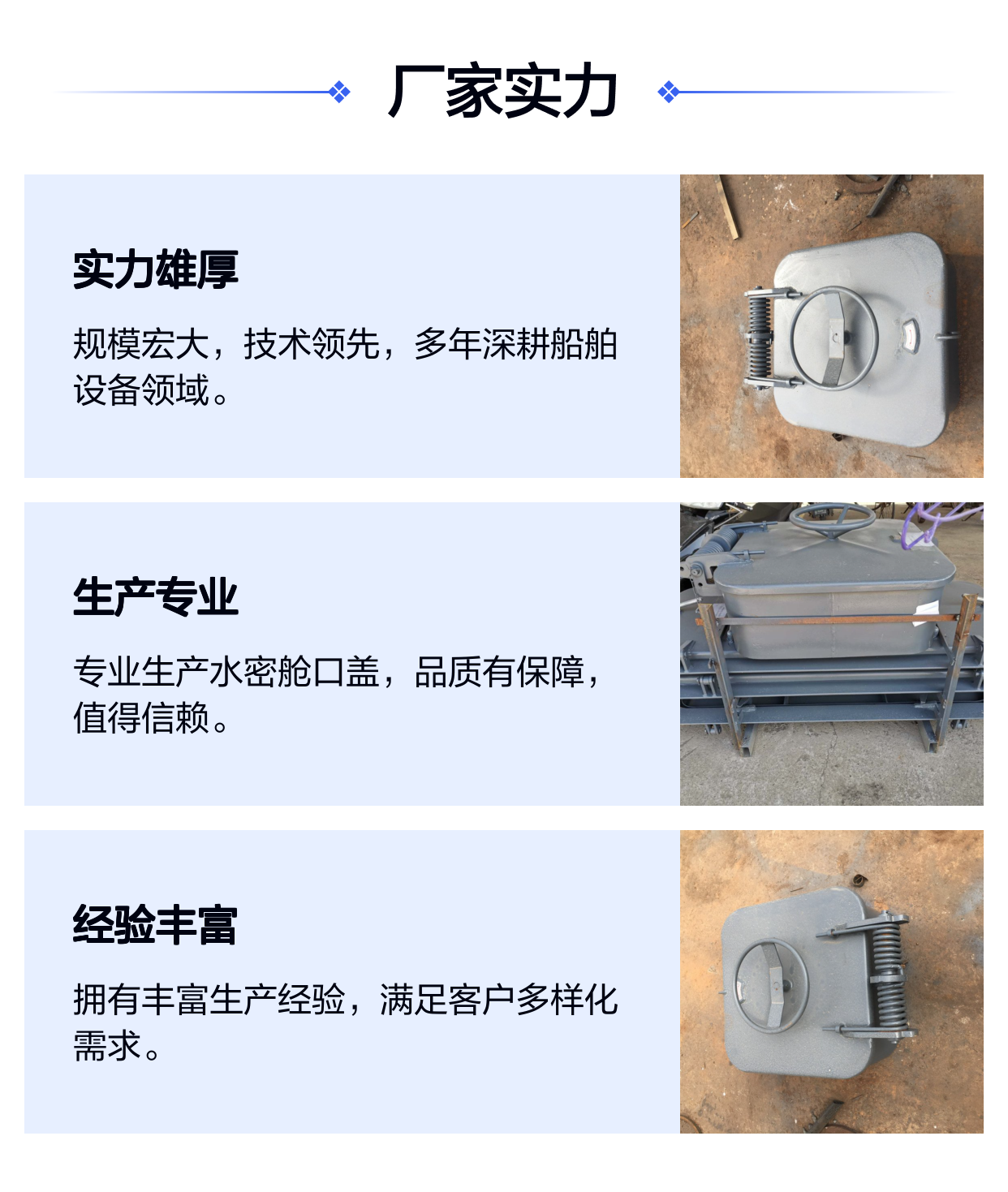 厂家实力

实力雄厚

规模宏大，技术领先，多年深耕船舶设备领域。

生产专业

专业生产水密舱口盖，品质有保障，值得信赖。

经验丰富

拥有丰富生产经验，满足客户多样化需求。