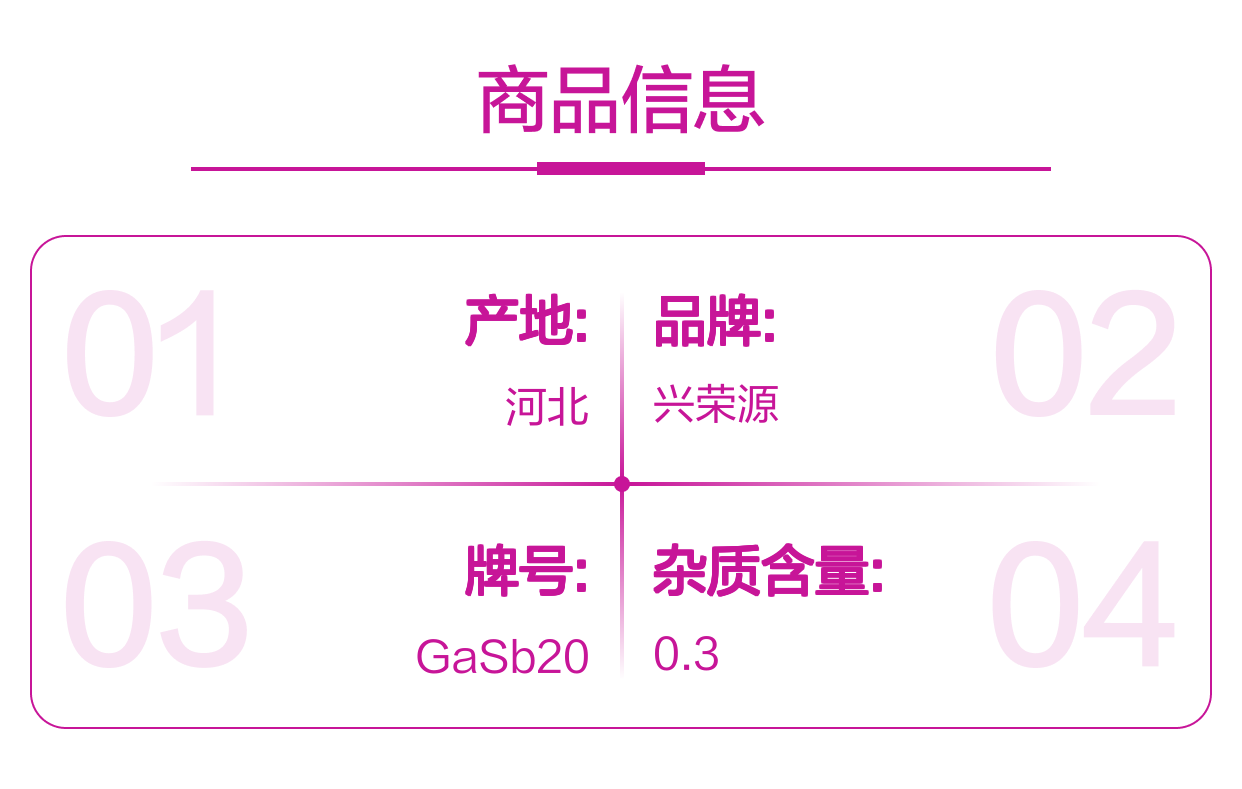 商品信息

01
产地:
河北

02
品牌:
兴荣源

03
牌号:
GaSb20

04
杂质含量:
0.3