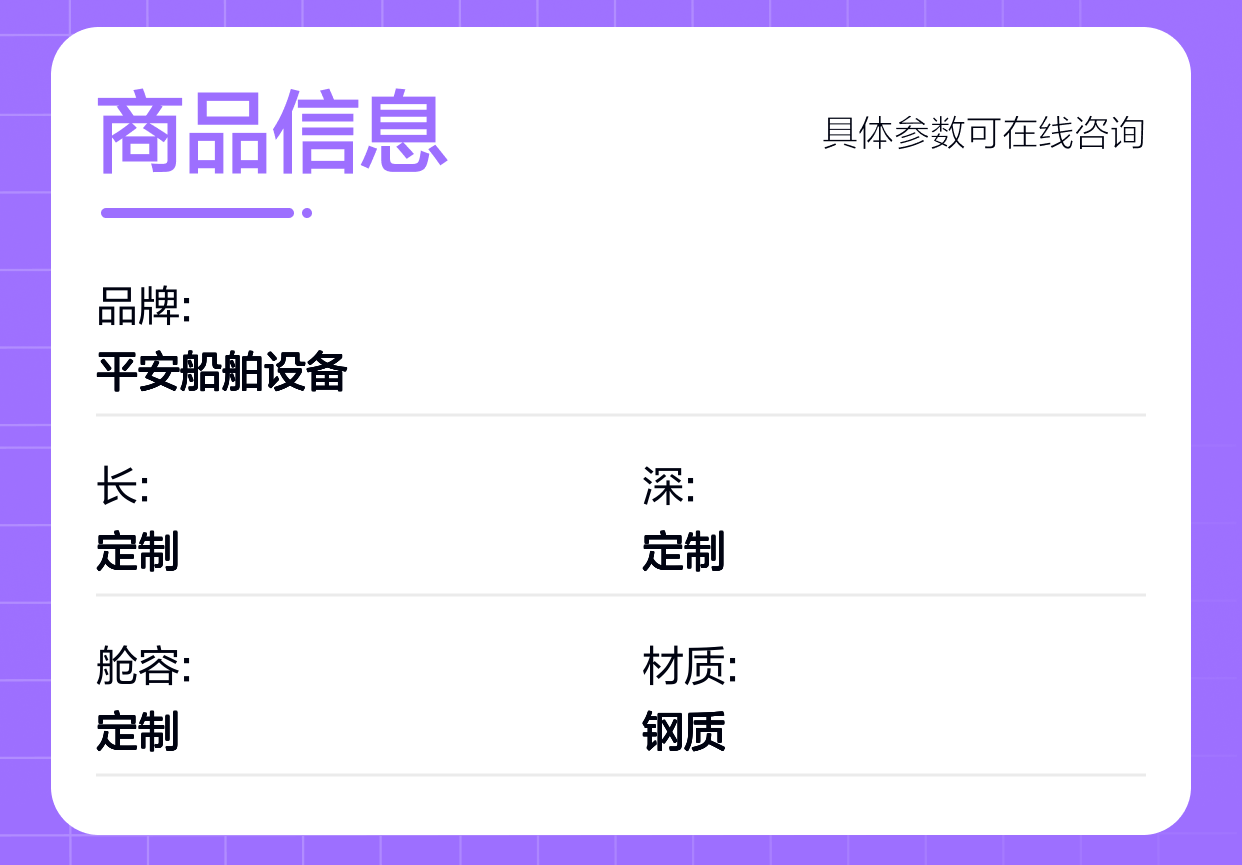 商品信息

具体参数可在线咨询

品牌:
平安船舶设备

长:
定制

深:
定制

舱容:
定制

材质:
钢质