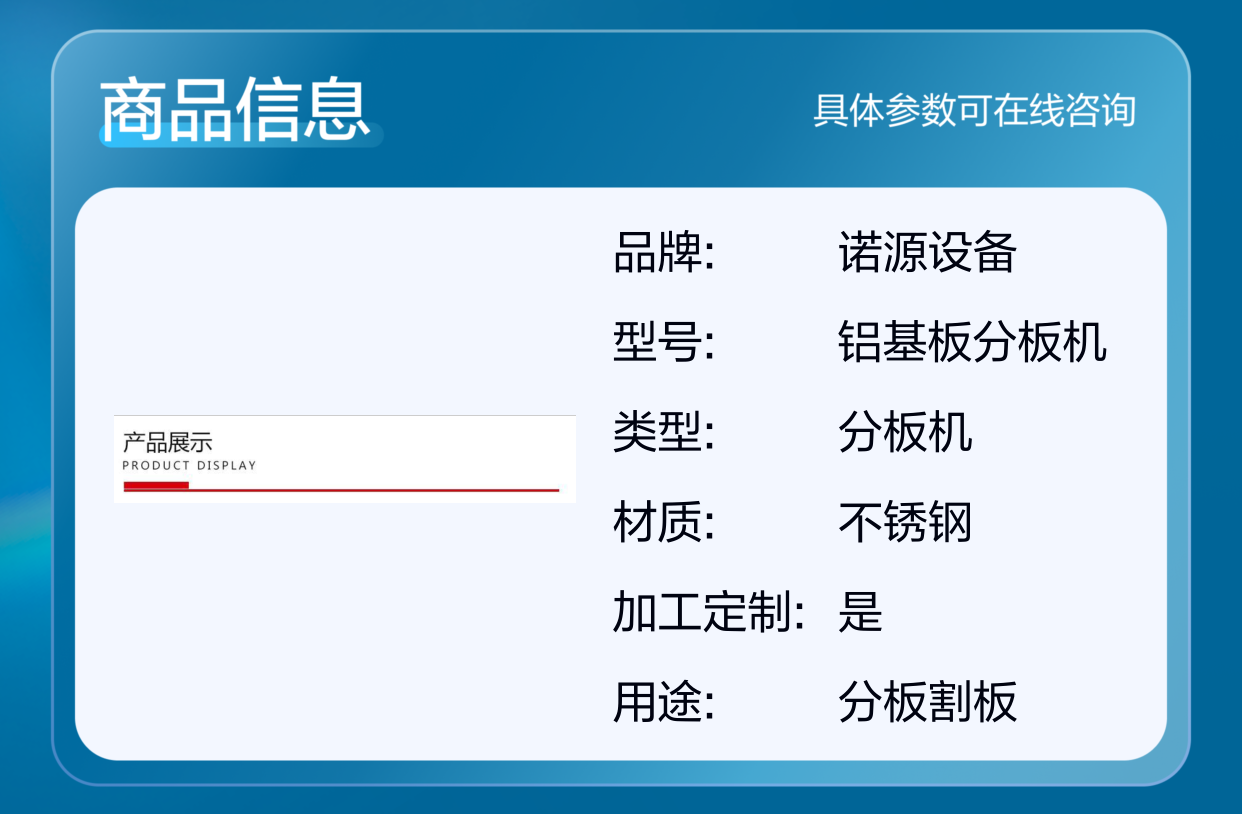 商品信息

具体参数可在线咨询

产品展示
PRODUCT DISPLAY

品牌: 诺源设备

型号: 铝基板分板机

类型: 分板机

材质: 不锈钢

加工定制: 是

用途: 分板割板