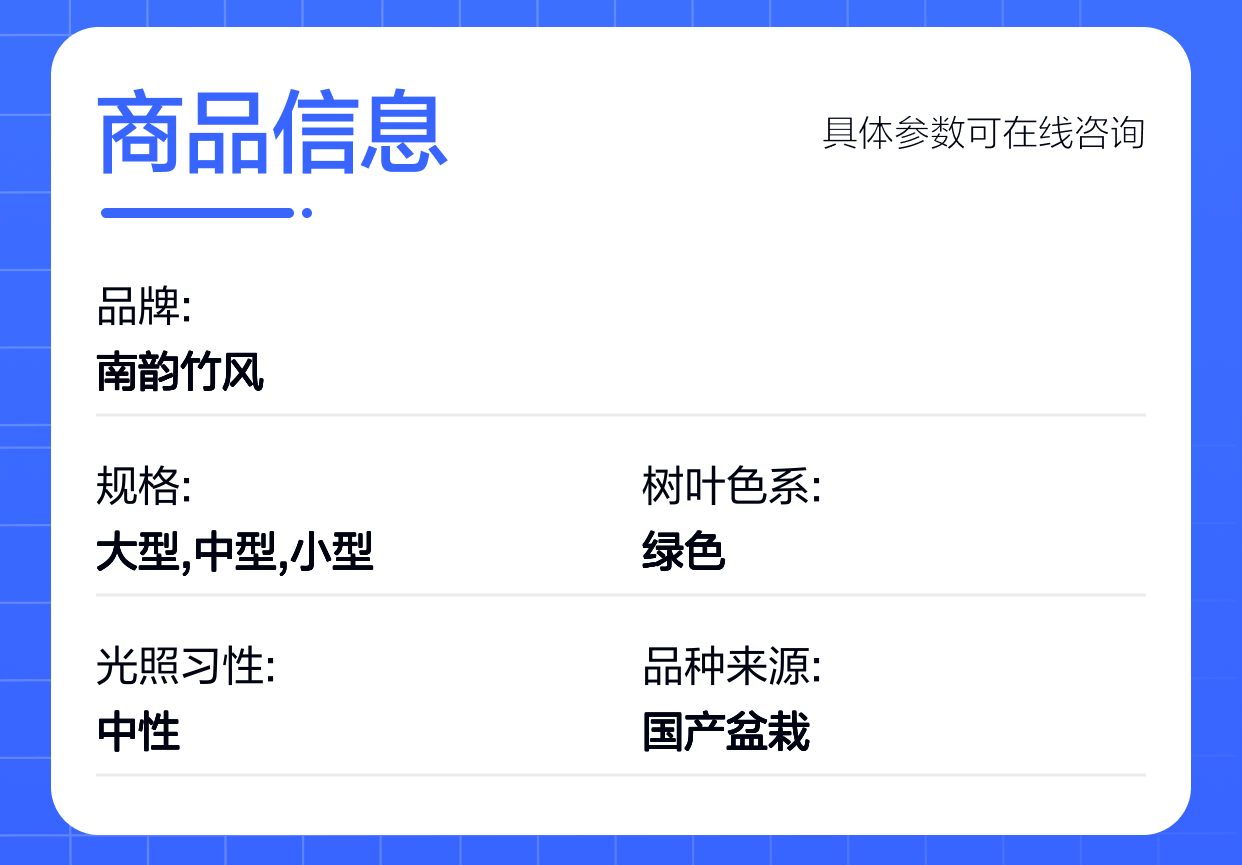 商品信息

具体参数可在线咨询

品牌:
南韵竹风

规格:
大型,中型,小型

树叶色系:
绿色

光照习性:
中性

品种来源:
国产盆栽