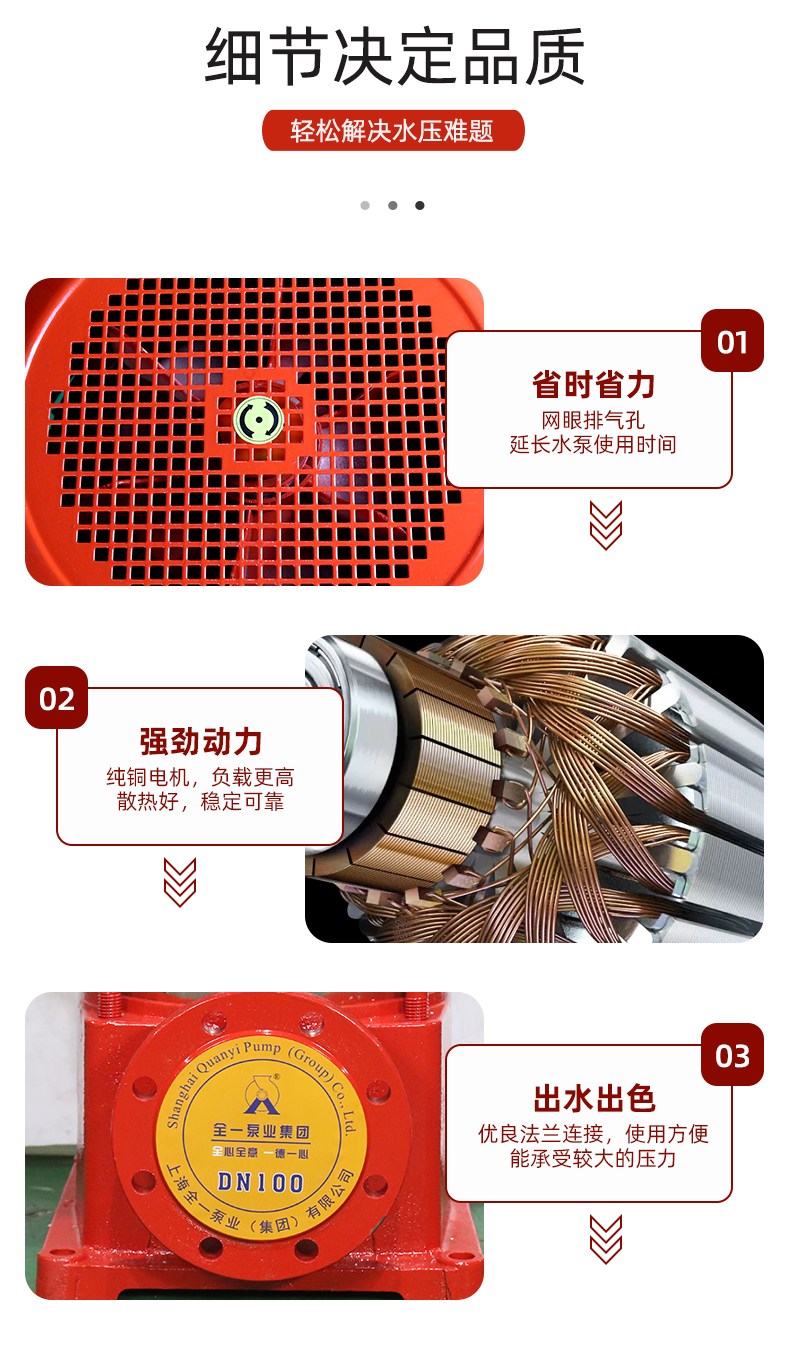 细节决定品质

轻松解决水压难题

01

省时省力

网眼排气孔
延长水泵使用时间

02

强劲动力

纯铜电机，负载更高
散热好，稳定可靠

Shanghai Quanyi Pump (Group) Co., Ltd.

全一泵业集团

全心全意 一德一心

DN100

上海全一泵业（集团）有限公司

03

出水出色

优良法兰连接，使用方便
能承受较大的压力