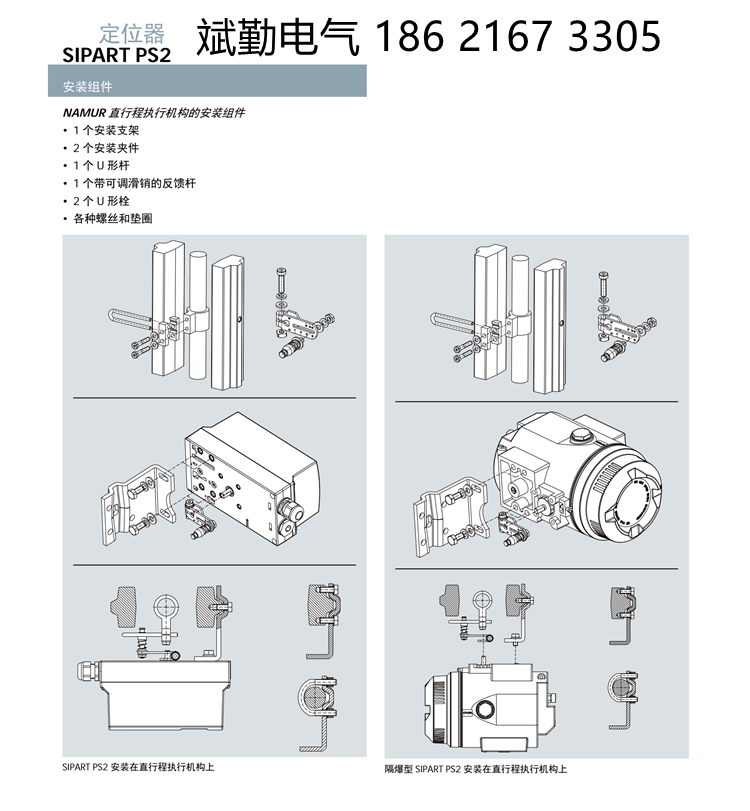 定位器
SIPART PS2

斌勤电气 186 2167 3305

安装组件

NAMUR 直行程执行机构的安装组件
• 1 个安装支架
• 2 个安装夹件
• 1 个 U 形杆
• 1 个带可调滑销的反馈杆
• 2 个 U 形栓
• 各种螺丝和垫圈

SIPART PS2 安装在直行程执行机构上

隔爆型 SIPART PS2 安装在直行程执行机构上