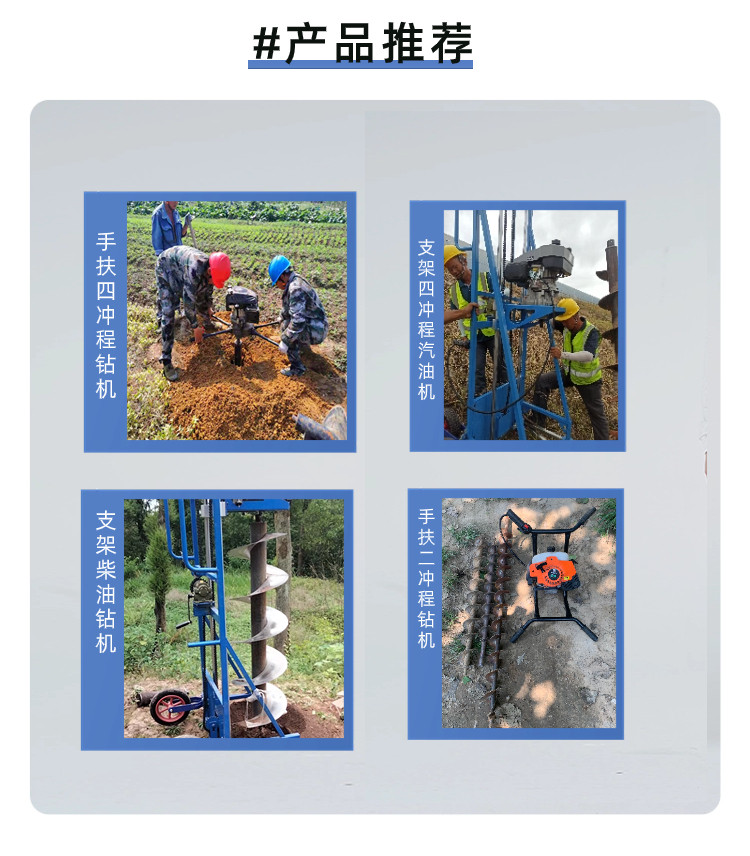 #产品推荐

手扶四冲程钻机

支架四冲程汽油机

支架柴油钻机

手扶二冲程钻机