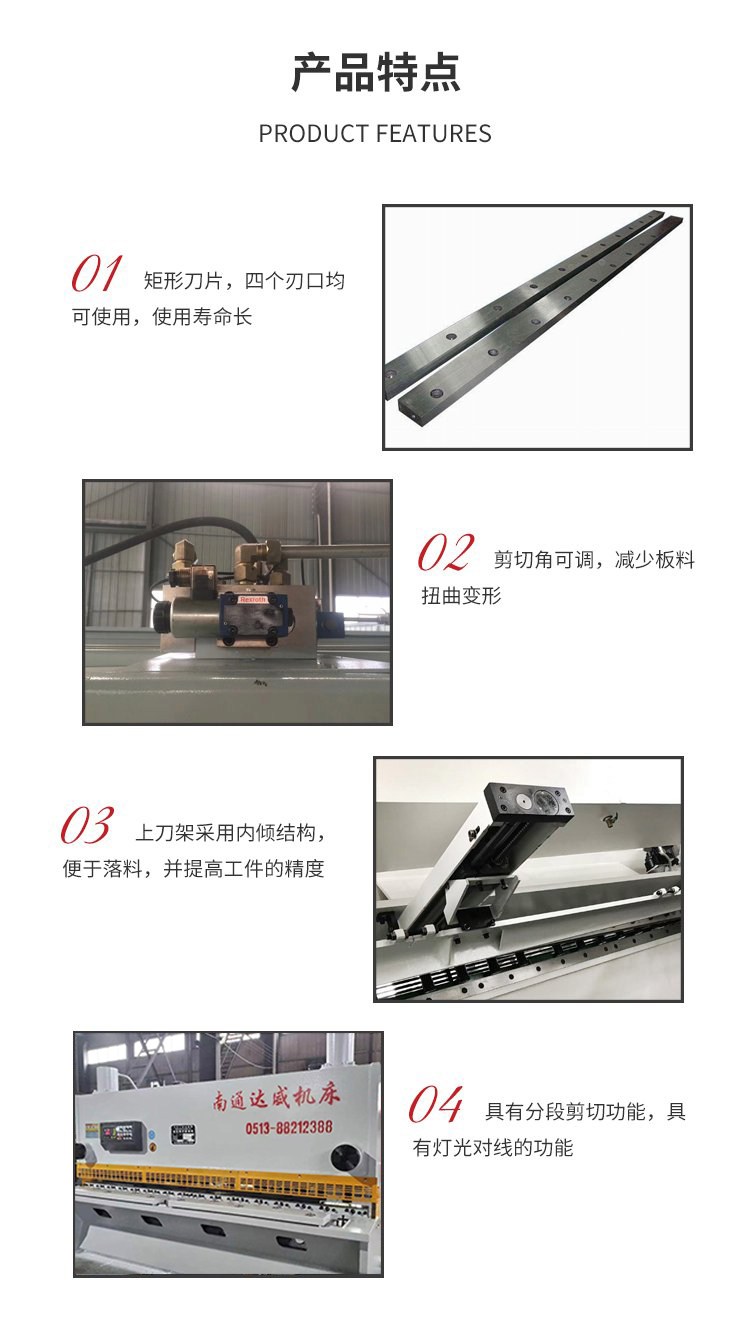 产品特点

PRODUCT FEATURES

01 矩形刀片，四个刃口均可使用，使用寿命长

Rexroth

02 剪切角可调，减少板料扭曲变形

03 上刀架采用内倾结构，便于落料，并提高工件的精度

南通达威机床
0513-88212388

04 具有分段剪切功能，具有灯光对线的功能