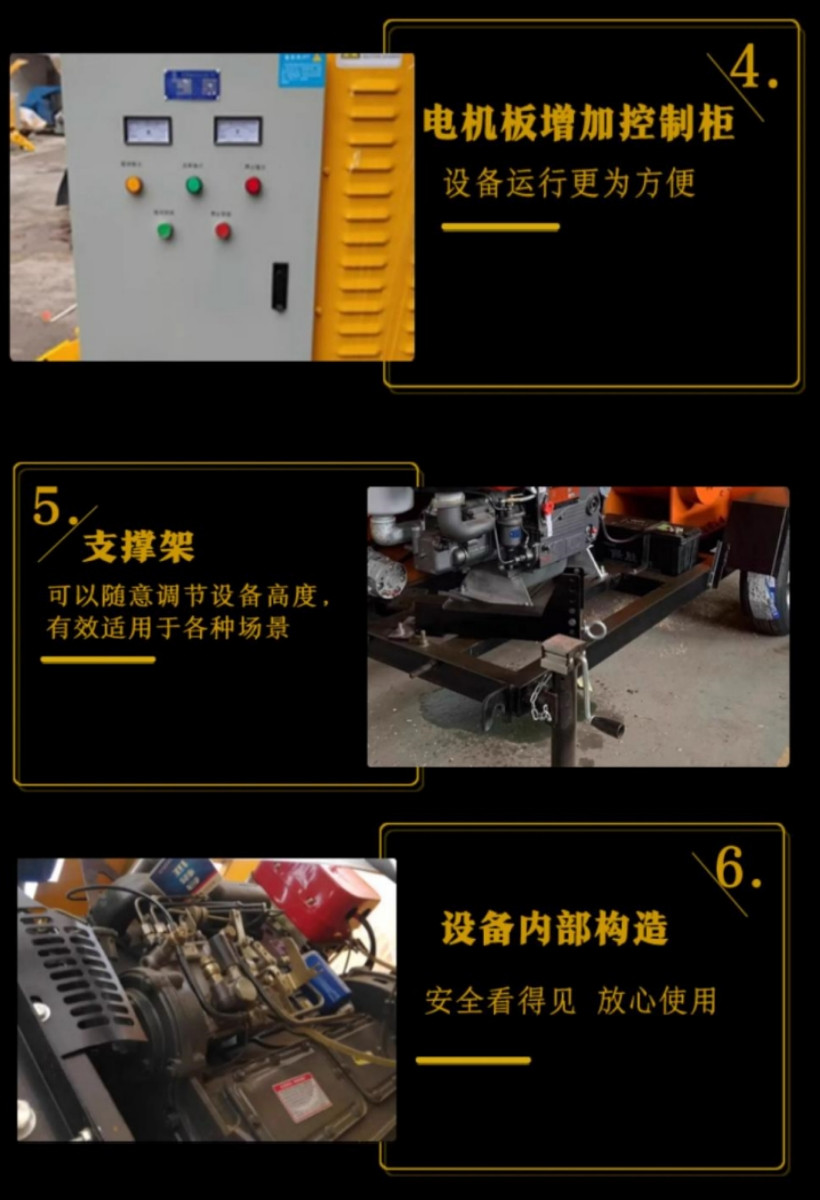 4.

电机板增加控制柜

设备运行更为方便

5.

支撑架

可以随意调节设备高度，有效适用于各种场景

6.

设备内部构造

安全看得见 放心使用