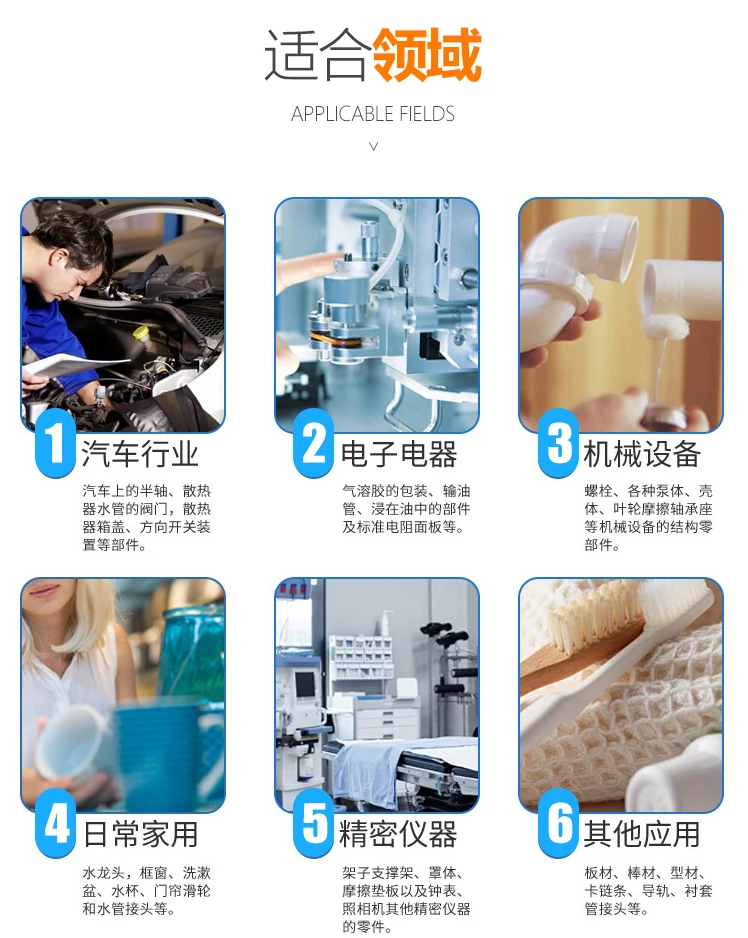 适合领域

APPLICABLE FIELDS

1 汽车行业

汽车上的半轴、散热器水管的阀门，散热器箱盖、方向开关装置等部件。

2 电子电器

气溶胶的包装、输油管、浸在油中的部件及标准电阻面板等。

3 机械设备

螺栓、各种泵体、壳体、叶轮摩擦轴承座等机械设备的结构零部件。

4 日常家用

水龙头，框窗、洗漱盆、水杯、门帘滑轮和水管接头等。

5 精密仪器

架子支撑架、罩体、摩擦垫板以及钟表、照相机其他精密仪器的零件。

6 其他应用

板材、棒材、型材、卡链条、导轨、衬套管接头等。