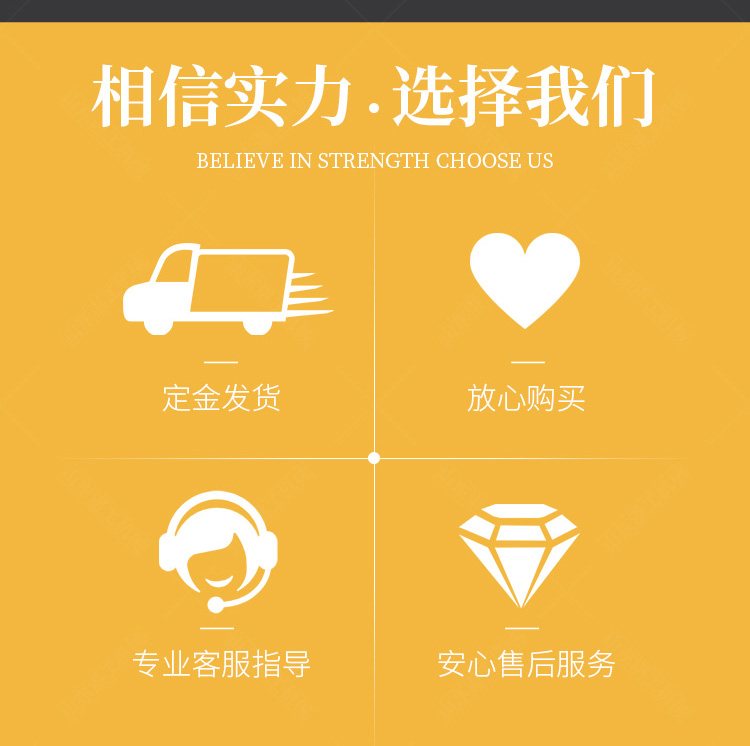 相信实力·选择我们

BELIEVE IN STRENGTH CHOOSE US

定金发货

放心购买

专业客服指导

安心售后服务