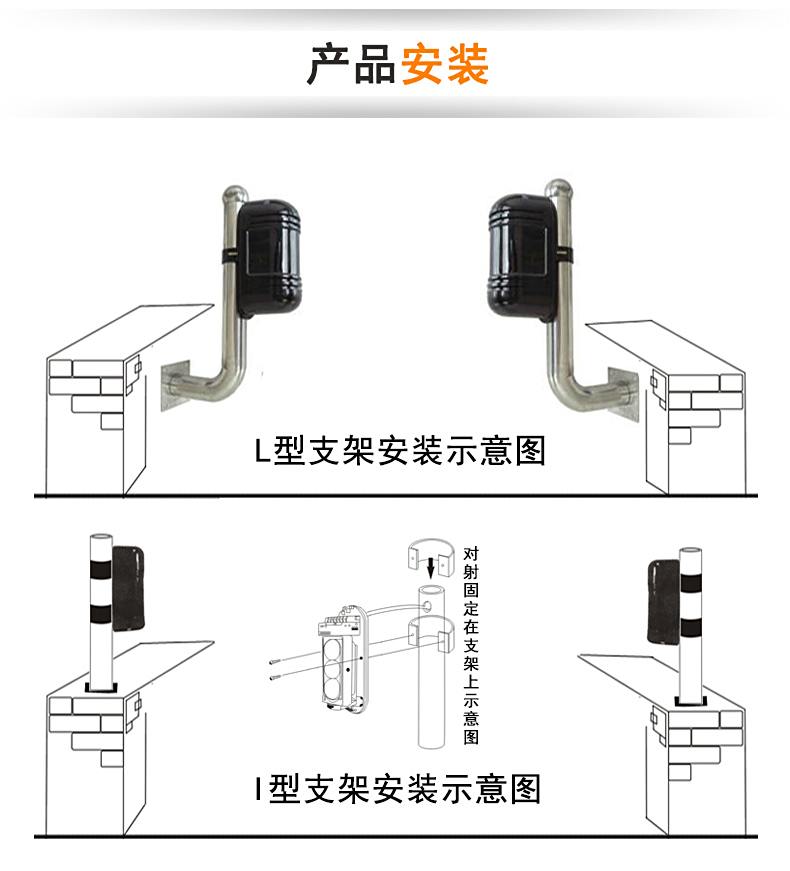 产品安装

L型支架安装示意图

对射固定在支架上示意图

I型支架安装示意图