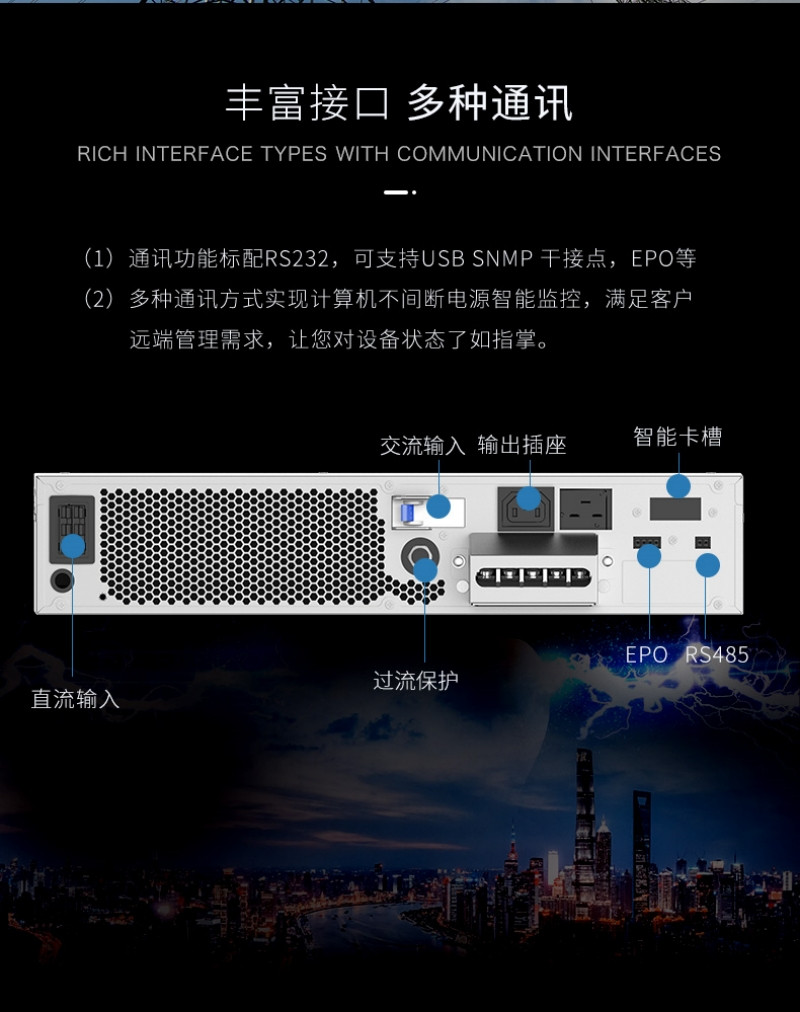 丰富接口 多种通讯

RICH INTERFACE TYPES WITH COMMUNICATION INTERFACES

（1）通讯功能标配RS232，可支持USB SNMP 干接点，EPO等

（2）多种通讯方式实现计算机不间断电源智能监控，满足客户远端管理需求，让您对设备状态了如指掌。

交流输入 输出插座

智能卡槽

EPO RS485

过流保护

直流输入