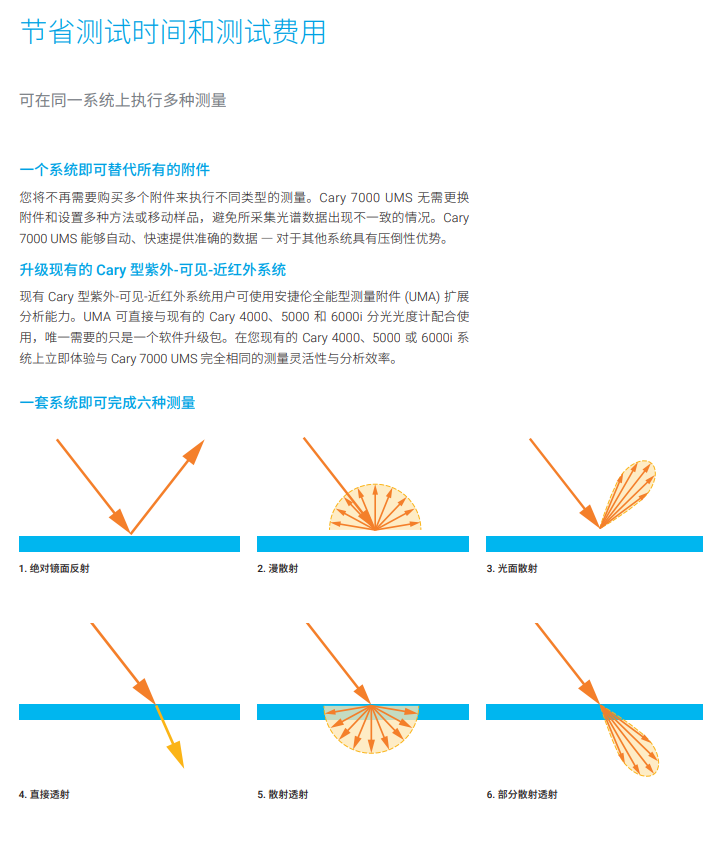 节省测试时间和测试费用

可在同一系统上执行多种测量

一个系统即可替代所有的附件

您将不再需要购买多个附件来执行不同类型的测量。Cary 7000 UMS 无需更换附件和设置多种方法或移动样品，避免所采集光谱数据出现不一致的情况。Cary 7000 UMS 能够自动、快速提供准确的数据 — 对于其他系统具有压倒性优势。

升级现有的 Cary 型紫外-可见-近红外系统

现有 Cary 型紫外-可见-近红外系统用户可使用安捷伦全能型测量附件 (UMA) 扩展分析能力。UMA 可直接与现有的 Cary 4000、5000 和 6000i 分光光度计配合使用，唯一需要的只是一个软件升级包。在您现有的 Cary 4000、5000 或 6000i 系统上立即体验与 Cary 7000 UMS 完全相同的测量灵活性与分析效率。

一套系统即可完成六种测量

1. 绝对镜面反射

2. 漫散射

3. 光面散射

4. 直接透射

5. 散射透射

6. 部分散射透射