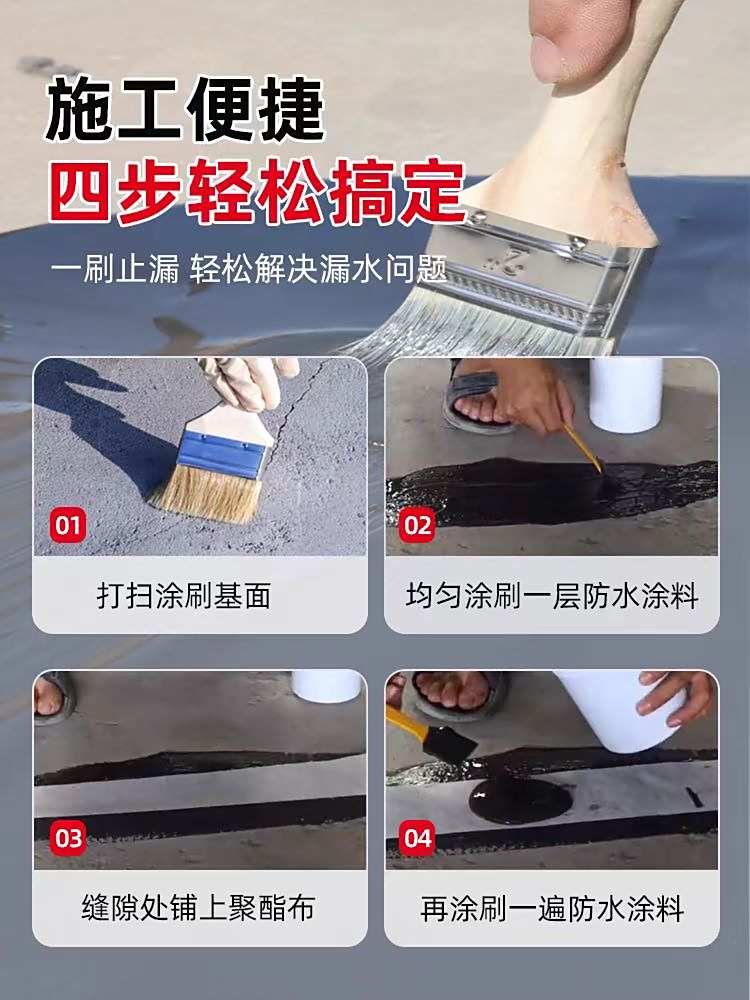 施工便捷
四步轻松搞定

一刷止漏 轻松解决漏水问题

01
打扫涂刷基面

02
均匀涂刷一层防水涂料

03
缝隙处铺上聚酯布

04
再涂刷一遍防水涂料