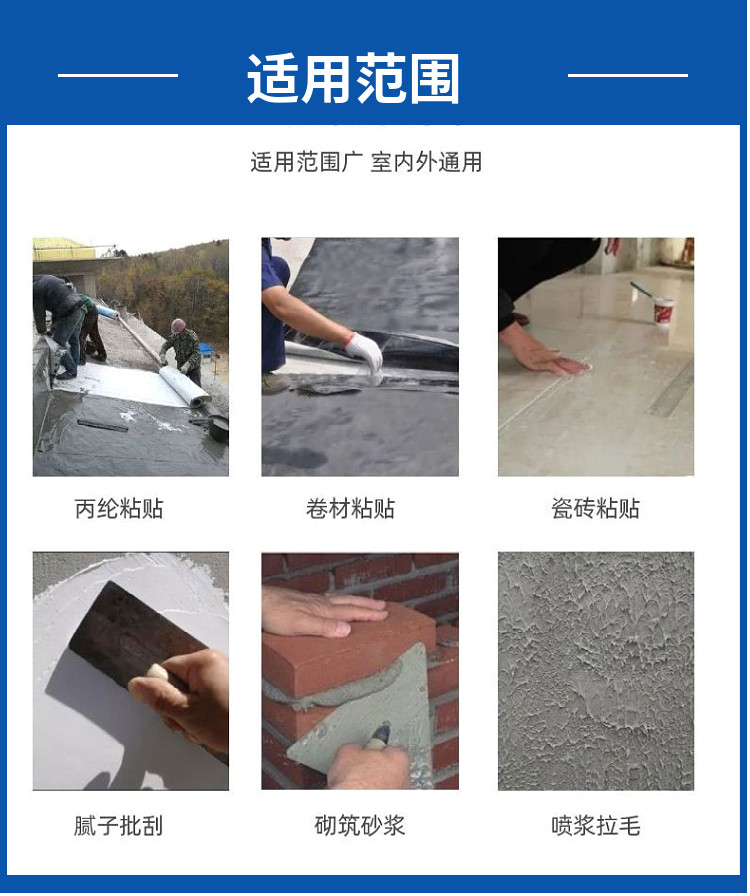 适用范围

适用范围广 室内外通用

丙纶粘贴

卷材粘贴

瓷砖粘贴

腻子批刮

砌筑砂浆

喷浆拉毛