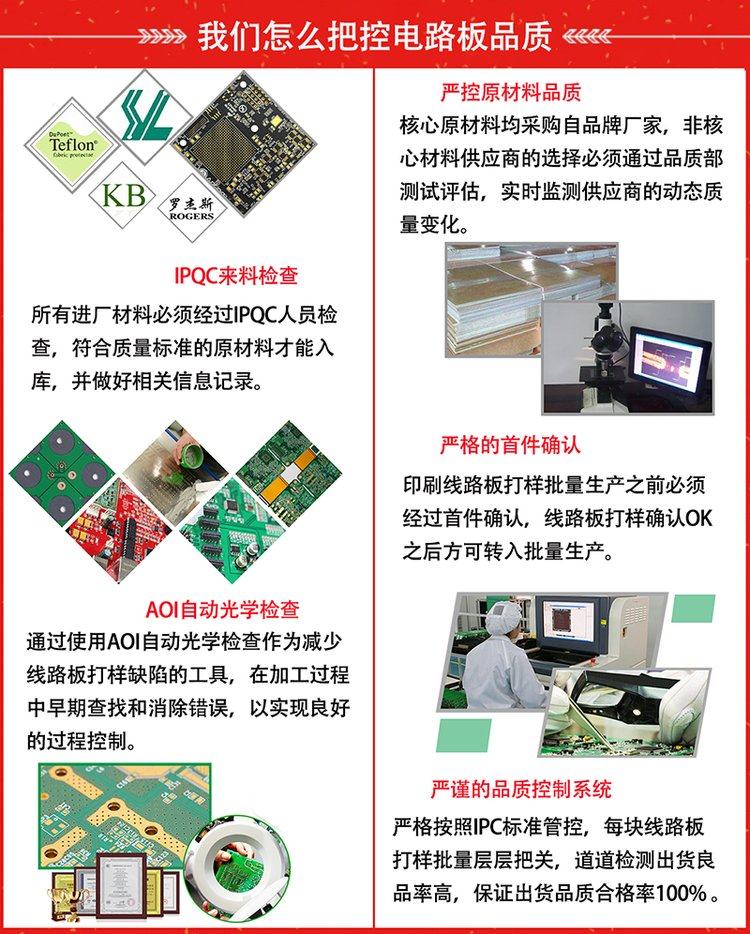 我们怎么把控电路板品质

DuPont™
Teflon®
fabric protector

KB

罗杰斯
ROGERS

IPQC来料检查

所有进厂材料必须经过IPQC人员检查，符合质量标准的原材料才能入库，并做好相关信息记录。

AOI自动光学检查

通过使用AOI自动光学检查作为减少线路板打样缺陷的工具，在加工过程中早期查找和消除错误，以实现良好的过程控制。

严控原材料品质

核心原材料均采购自品牌厂家，非核心材料供应商的选择必须通过品质部测试评估，实时监测供应商的动态质量变化。

严格的首件确认

印刷线路板打样批量生产之前必须经过首件确认，线路板打样确认OK之后方可转入批量生产。

严谨的品质控制系统

严格按照IPC标准管控，每块线路板打样批量层层把关，道道检测出货良品率高，保证出货品质合格率100%。