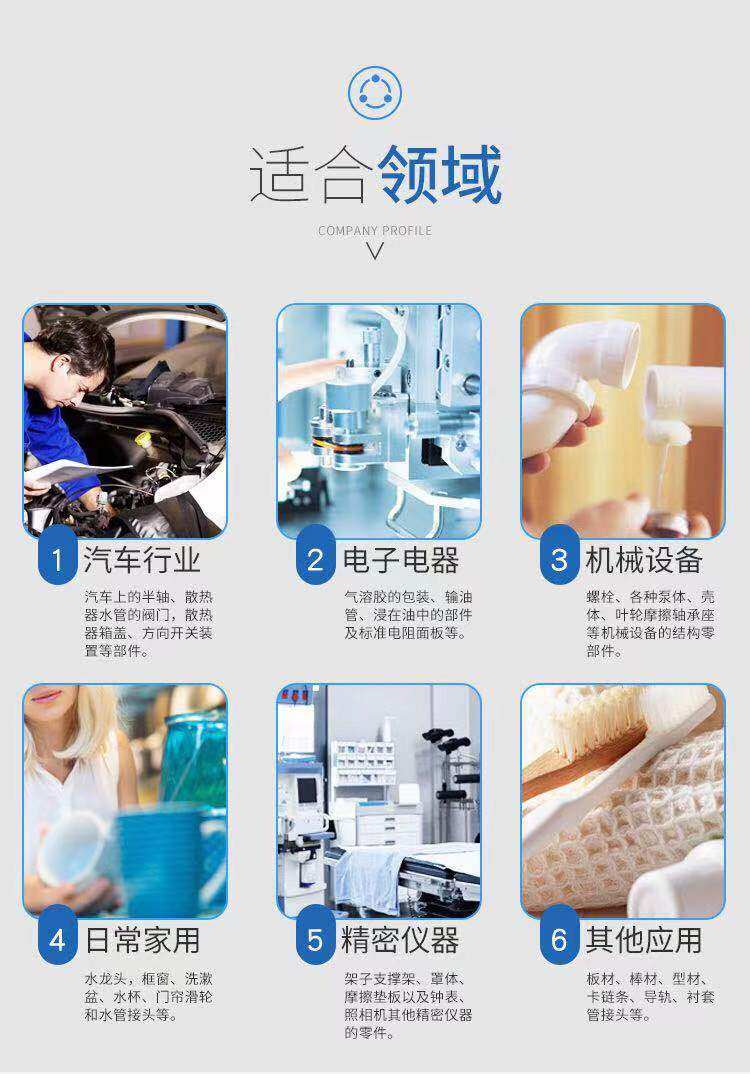 适合领域

COMPANY PROFILE

1 汽车行业

汽车上的半轴、散热器水管的阀门，散热器箱盖、方向开关装置等部件。

2 电子电器

气溶胶的包装、输油管、浸在油中的部件及标准电阻面板等。

3 机械设备

螺栓、各种泵体、壳体、叶轮摩擦轴承座等机械设备的结构零部件。

4 日常家用

水龙头，框窗、洗漱盆、水杯、门帘滑轮和水管接头等。

5 精密仪器

架子支撑架、罩体、摩擦垫板以及钟表、照相机其他精密仪器的零件。

6 其他应用

板材、棒材、型材、卡链条、导轨、衬套管接头等。