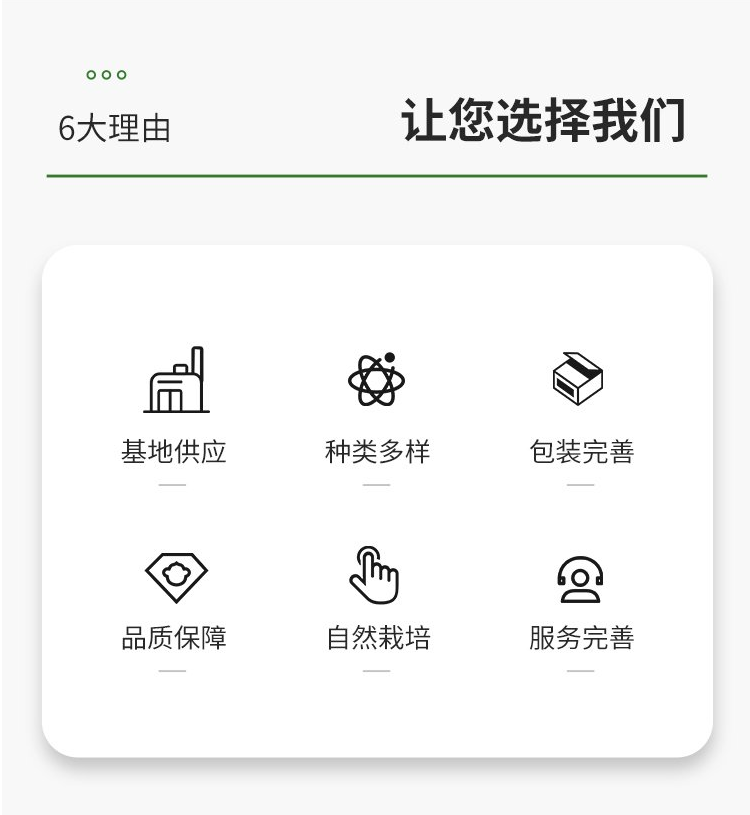 6大理由 让您选择我们

基地供应

种类多样

包装完善

品质保障

自然栽培

服务完善