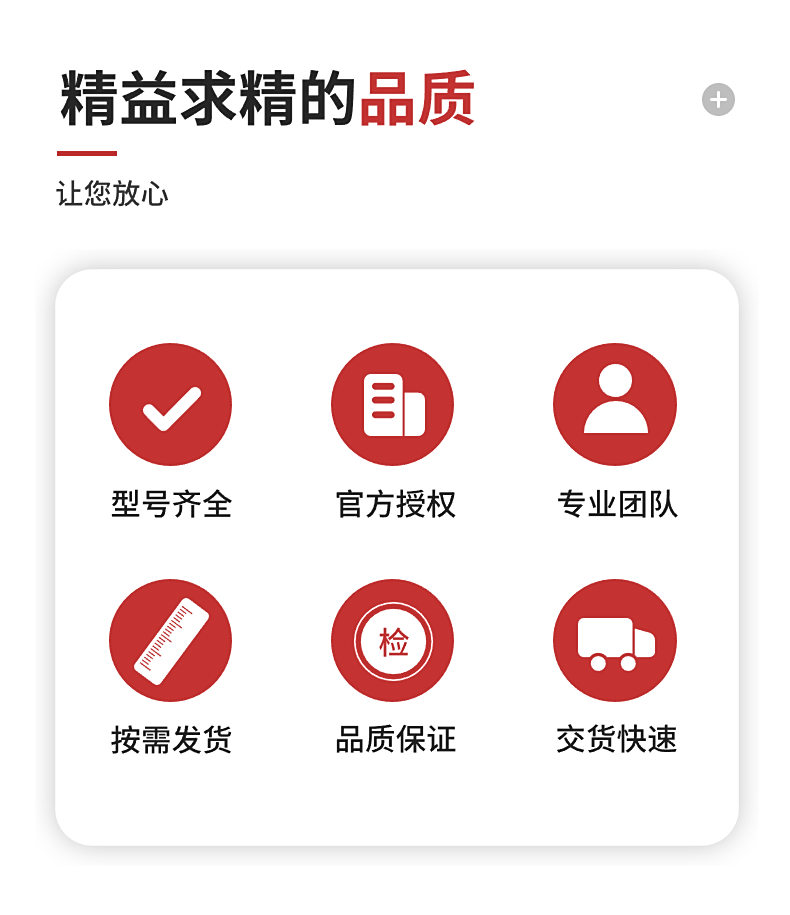 精益求精的品质

让您放心

型号齐全

官方授权

专业团队

按需发货

检

品质保证

交货快速