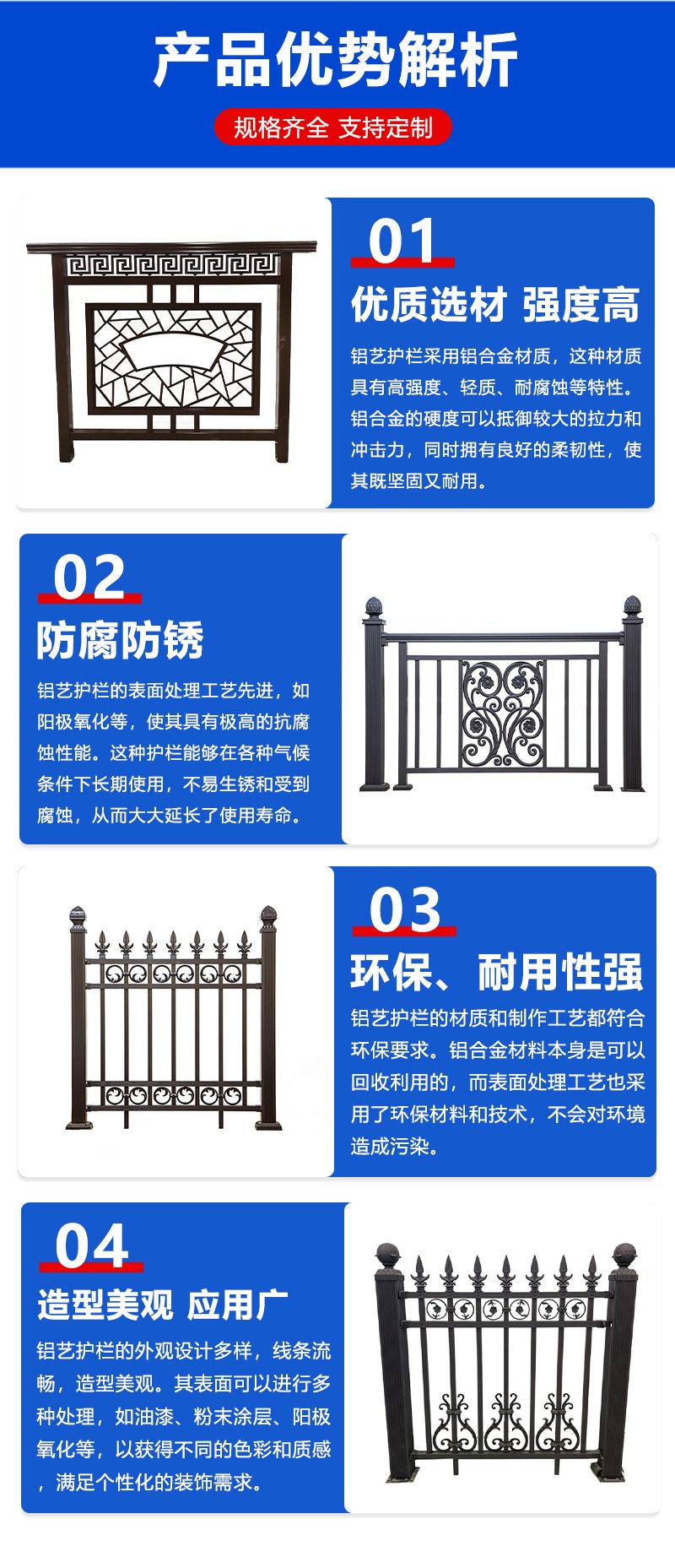 产品优势解析

规格齐全 支持定制

01

优质选材 强度高

铝艺护栏采用铝合金材质，这种材质具有高强度、轻质、耐腐蚀等特性。铝合金的硬度可以抵御较大的拉力和冲击力，同时拥有良好的柔韧性，使其既坚固又耐用。

02

防腐防锈

铝艺护栏的表面处理工艺先进，如阳极氧化等，使其具有极高的抗腐蚀性能。这种护栏能够在各种气候条件下长期使用，不易生锈和受到腐蚀，从而大大延长了使用寿命。

03

环保、耐用性强

铝艺护栏的材质和制作工艺都符合环保要求。铝合金材料本身是可以回收利用的，而表面处理工艺也采用了环保材料和技术，不会对环境造成污染。

04

造型美观 应用广

铝艺护栏的外观设计多样，线条流畅，造型美观。其表面可以进行多种处理，如油漆、粉末涂层、阳极氧化等，以获得不同的色彩和质感，满足个性化的装饰需求。